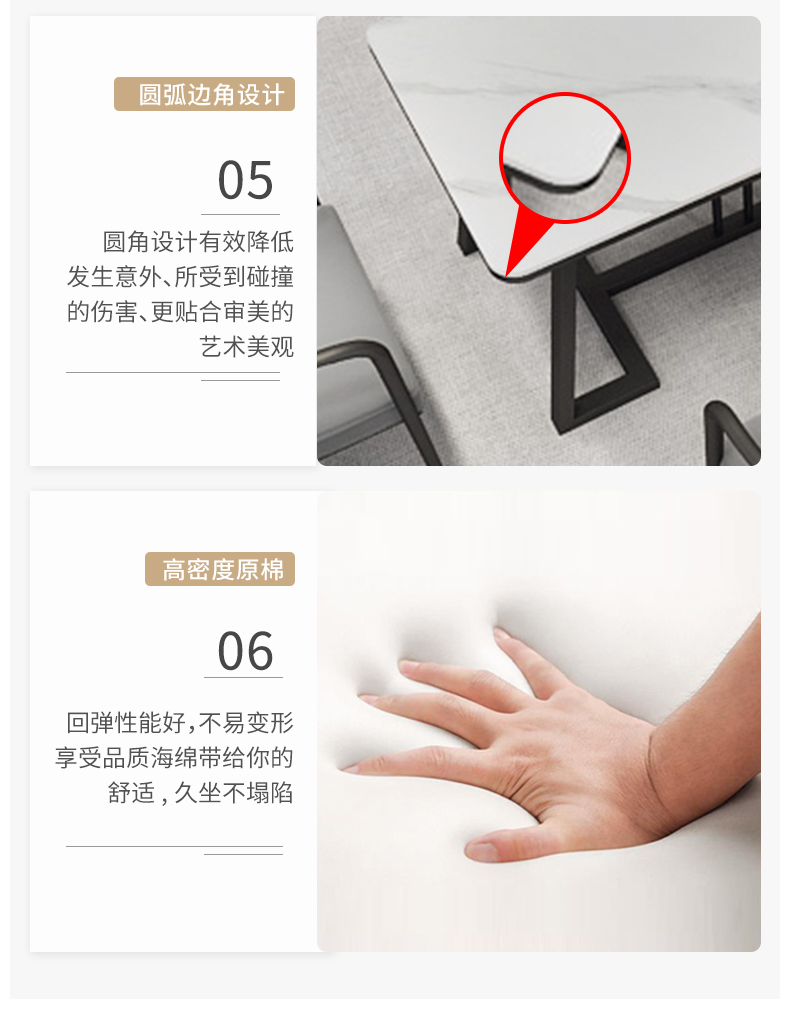 圆弧边角设计

05

圆角设计有效降低发生意外、所受到碰撞的伤害、更贴合审美的艺术美观

高密度原棉

06

回弹性能好，不易变形享受品质海绵带给你的舒适，久坐不塌陷