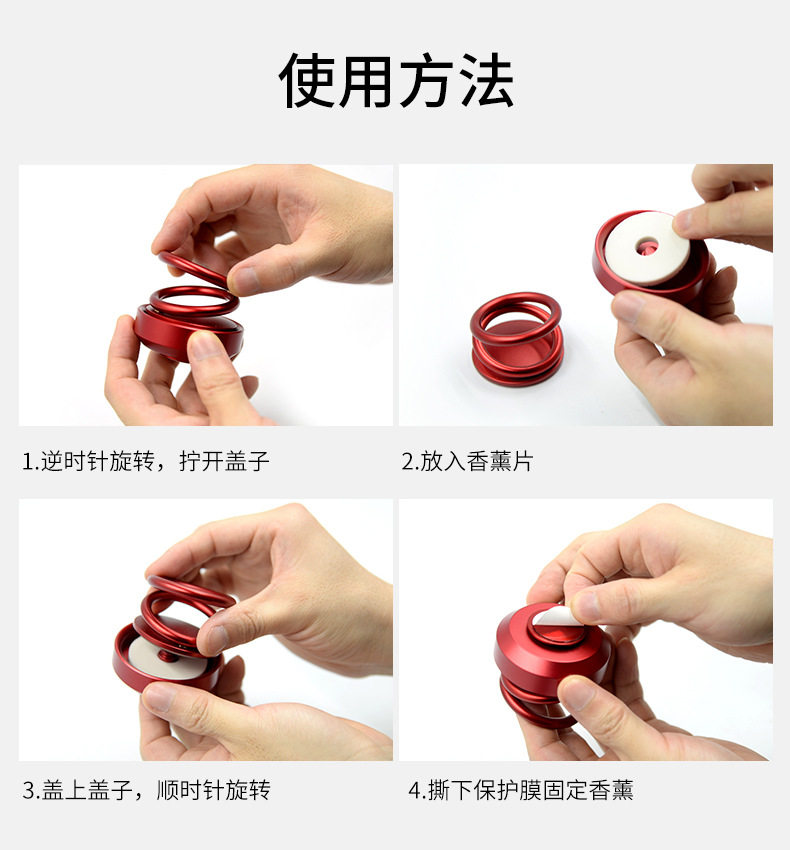 使用方法

1.逆时针旋转，拧开盖子

2.放入香薰片

3.盖上盖子，顺时针旋转

4.撕下保护膜固定香薰