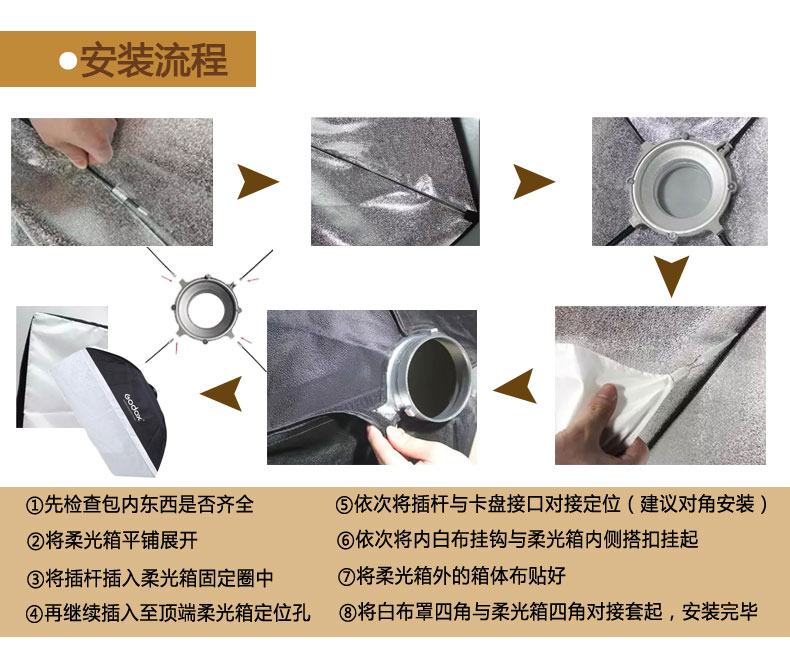 ●安装流程

Godox

①先检查包内东西是否齐全
②将柔光箱平铺展开
③将插杆插入柔光箱固定圈中
④再继续插入至顶端柔光箱定位孔

⑤依次将插杆与卡盘接口对接定位（建议对角安装）
⑥依次将内白布挂钩与柔光箱内侧搭扣挂起
⑦将柔光箱外的箱体布贴好
⑧将白布罩四角与柔光箱四角对接套起，安装完毕