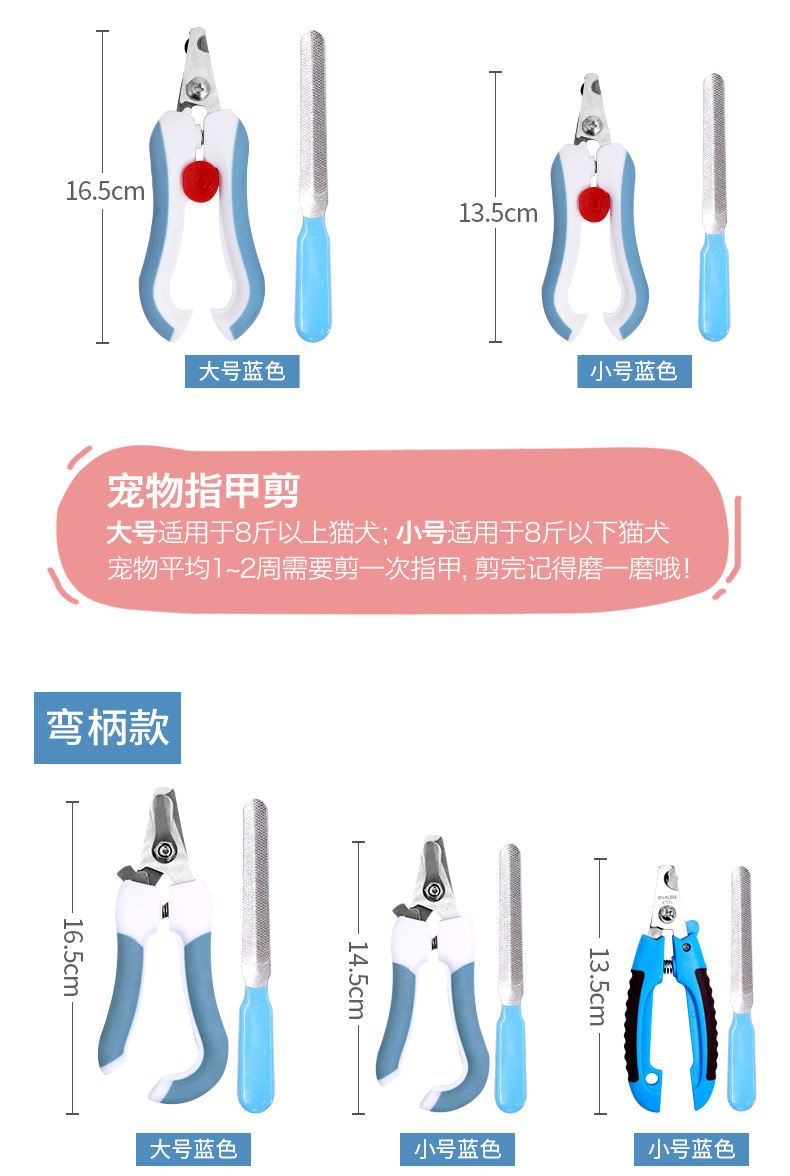 16.5cm

大号蓝色

13.5cm

小号蓝色

宠物指甲剪

大号适用于8斤以上猫犬; 小号适用于8斤以下猫犬

宠物平均1~2周需要剪一次指甲, 剪完记得磨一磨哦!

弯柄款

16.5cm

大号蓝色

14.5cm

小号蓝色

13.5cm

小号蓝色