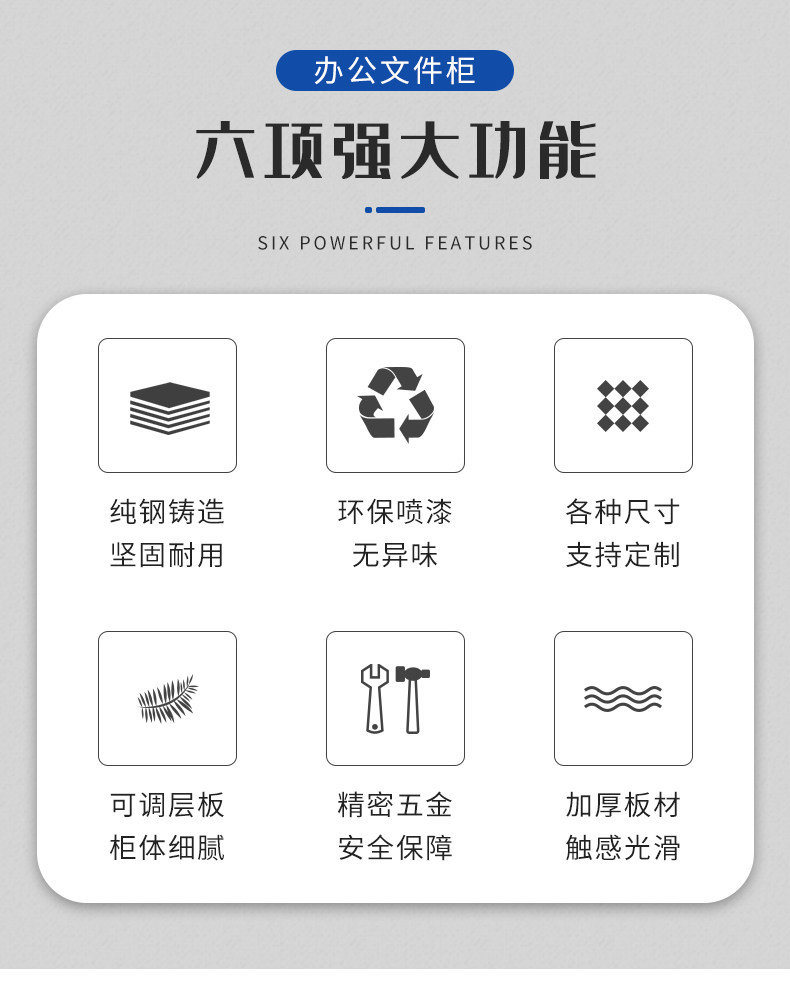 办公文件柜

六项强大功能

SIX POWERFUL FEATURES

纯钢铸造
坚固耐用

环保喷漆
无异味

各种尺寸
支持定制

可调层板
柜体细腻

精密五金
安全保障

加厚板材
触感光滑