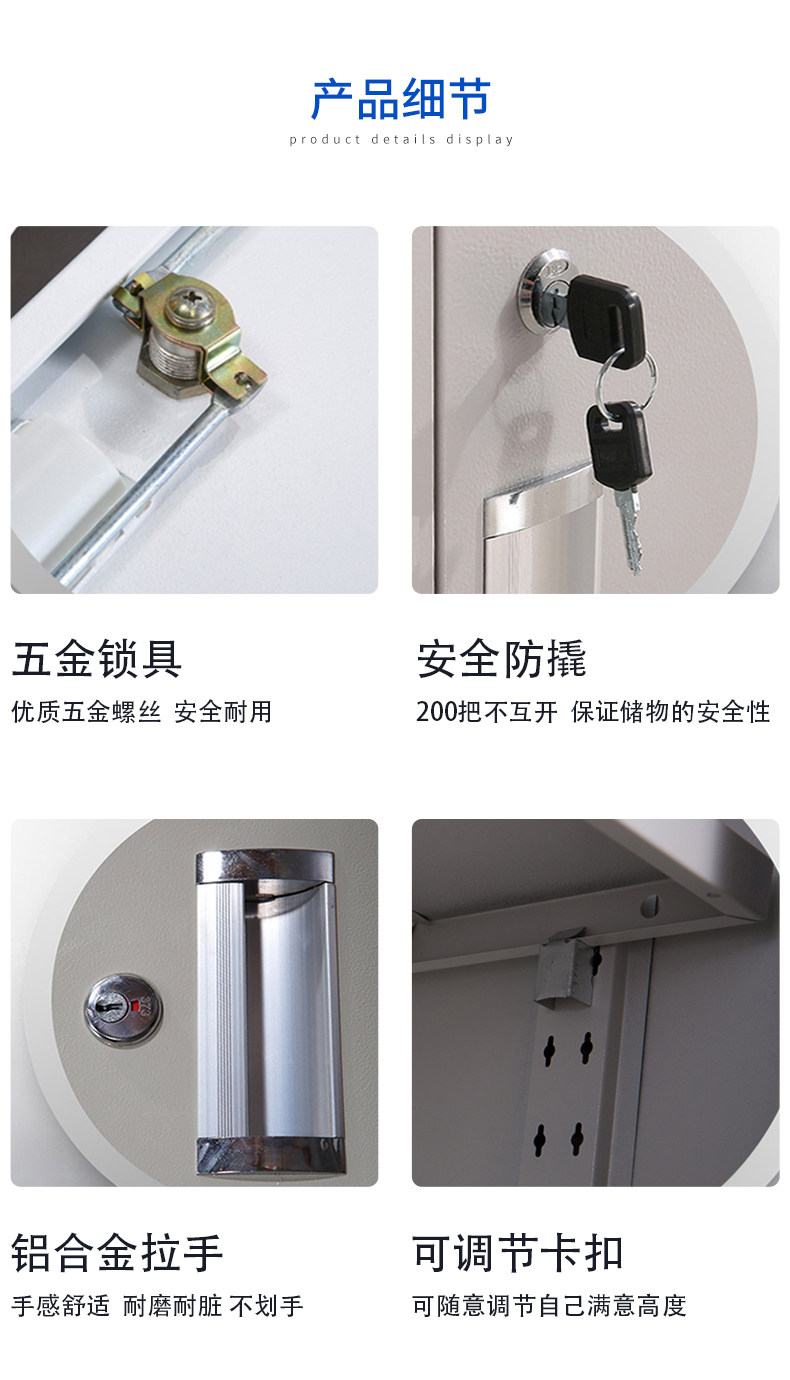 产品细节

product details display

五金锁具

优质五金螺丝 安全耐用

安全防撬

200把不互开 保证储物的安全性

铝合金拉手

手感舒适 耐磨耐脏 不划手

可调节卡扣

可随意调节自己满意高度