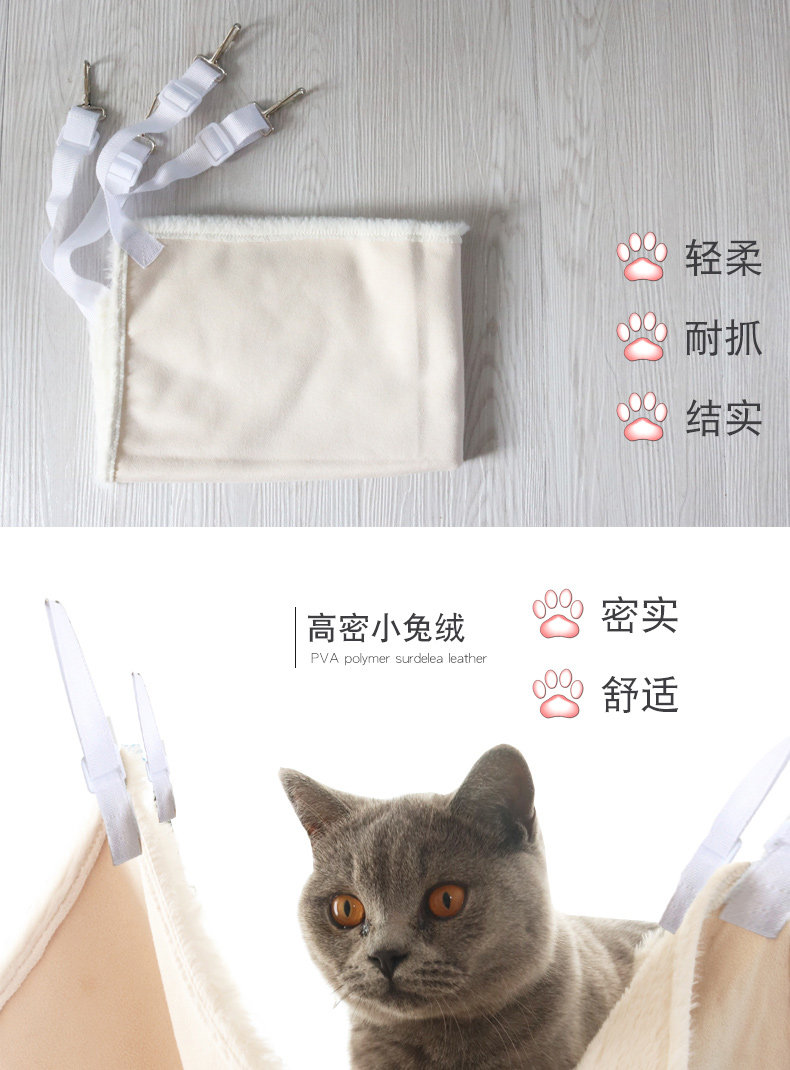 轻柔

耐抓

结实

高密小兔绒
PVA polymer surdelea leather

密实

舒适