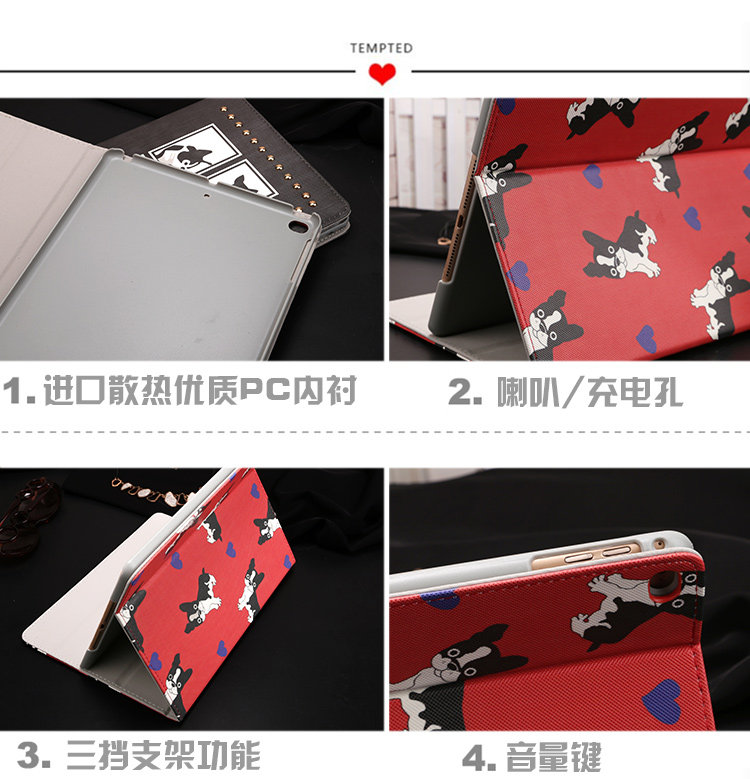 TEMPTED

1. 进口散热优质PC内衬

2. 喇叭/充电孔

3. 三挡支架功能

4. 音量键