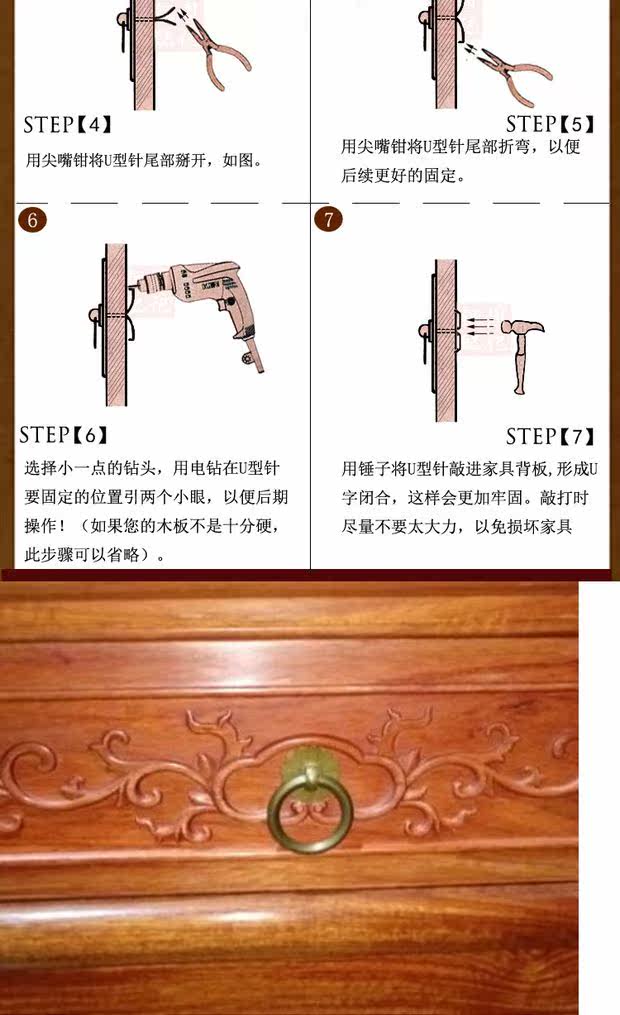 STEP【4】
用尖嘴钳将U型针尾部掰开，如图。

STEP【5】
用尖嘴钳将U型针尾部折弯，以便后续更好的固定。

6

STEP【6】
选择小一点的钻头，用电钻在U型针要固定的位置引两个小眼，以便后期操作！（如果您的木板不是十分硬，此步骤可以省略）。

7

STEP【7】
用锤子将U型针敲进家具背板，形成U字闭合，这样会更加牢固。敲打时尽量不要太大力，以免损坏家具