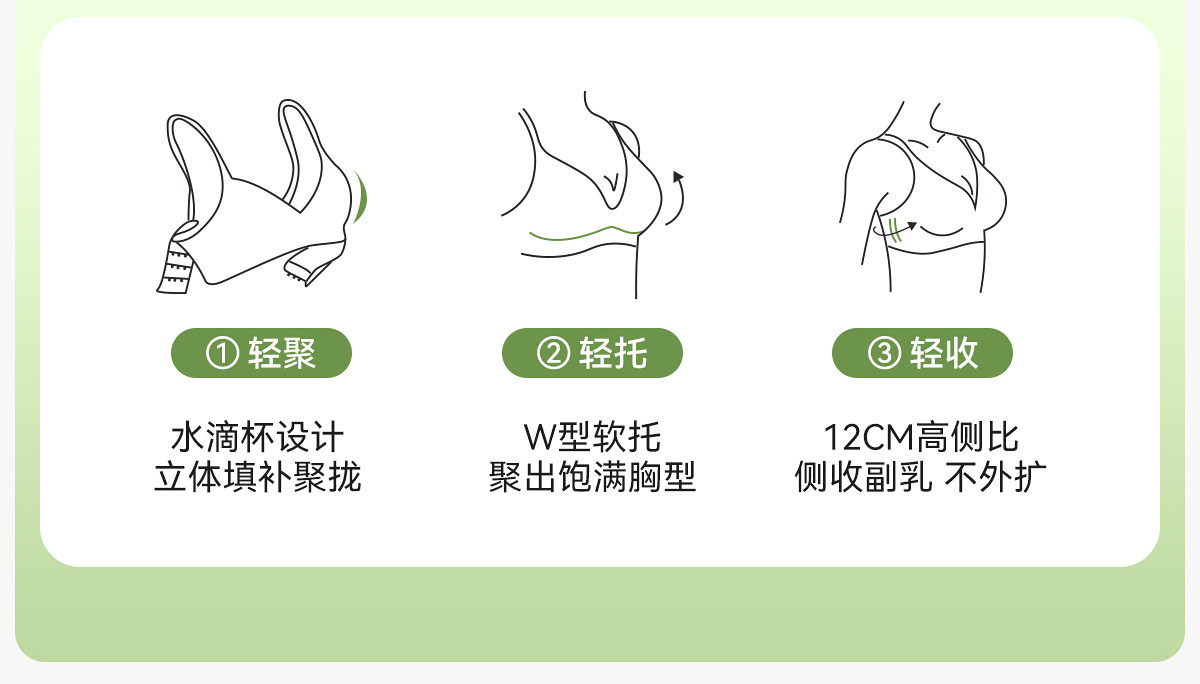 ① 轻聚

水滴杯设计
立体填补聚拢

② 轻托

W型软托
聚出饱满胸型

③ 轻收

12CM高侧比
侧收副乳 不外扩