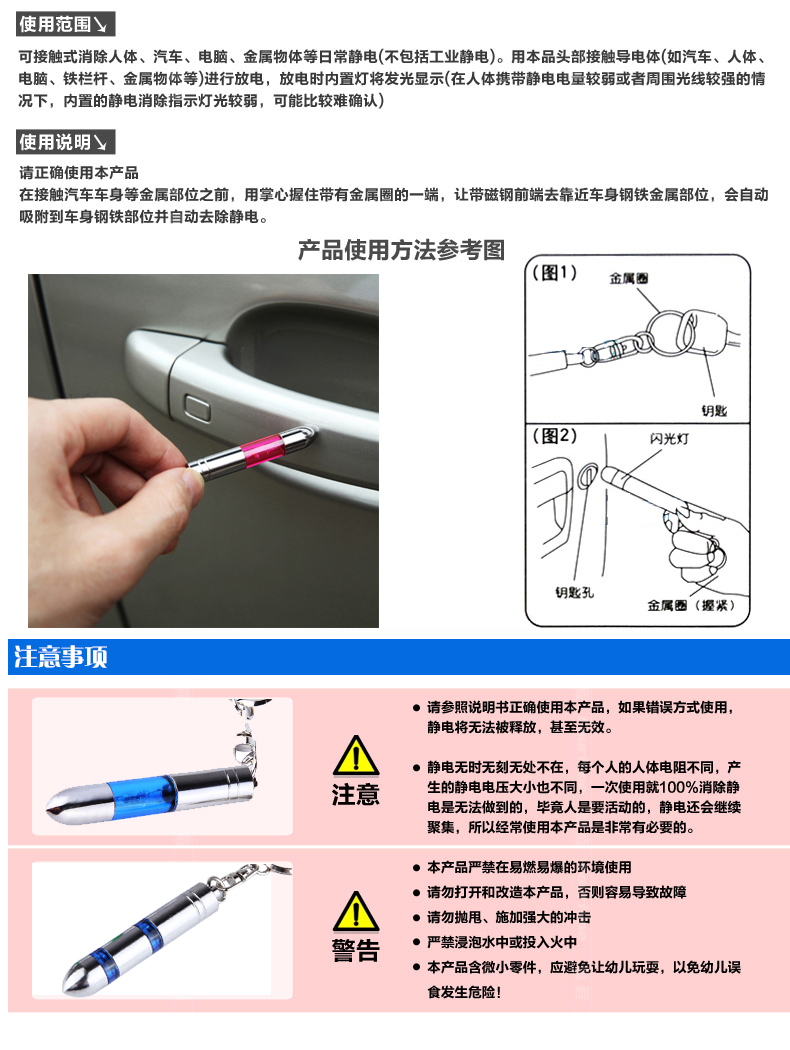 使用范围↘

可接触式消除人体、汽车、电脑、金属物体等日常静电(不包括工业静电)。用本品头部接触导电体(如汽车、人体、电脑、铁栏杆、金属物体等)进行放电，放电时内置灯将发光显示(在人体携带静电电量较弱或者周围光线较强的情况下，内置的静电消除指示灯光较弱，可能比较难确认)

使用说明↘

请正确使用本产品
在接触汽车车身等金属部位之前，用掌心握住带有金属圈的一端，让带磁钢前端去靠近车身钢铁金属部位，会自动吸附到车身钢铁部位并自动去除静电。

产品使用方法参考图

(图1)
金属圈
钥匙

(图2)
闪光灯
钥匙孔
金属圈（握紧）

注意事项

注意

● 请参照说明书正确使用本产品，如果错误方式使用，静电将无法被释放，甚至无效。

● 静电无时无刻无处不在，每个人的人体电阻不同，产生的静电电压大小也不同，一次使用就100%消除静电是无法做到的，毕竟人是要活动的，静电还会继续聚集，所以经常使用本产品是非常有必要的。

警告

● 本产品严禁在易燃易爆的环境使用
● 请勿打开和改造本产品，否则容易导致故障
● 请勿抛甩、施加强大的冲击
● 严禁浸泡水中或投入火中
● 本产品含微小零件，应避免让幼儿玩耍，以免幼儿误食发生危险！