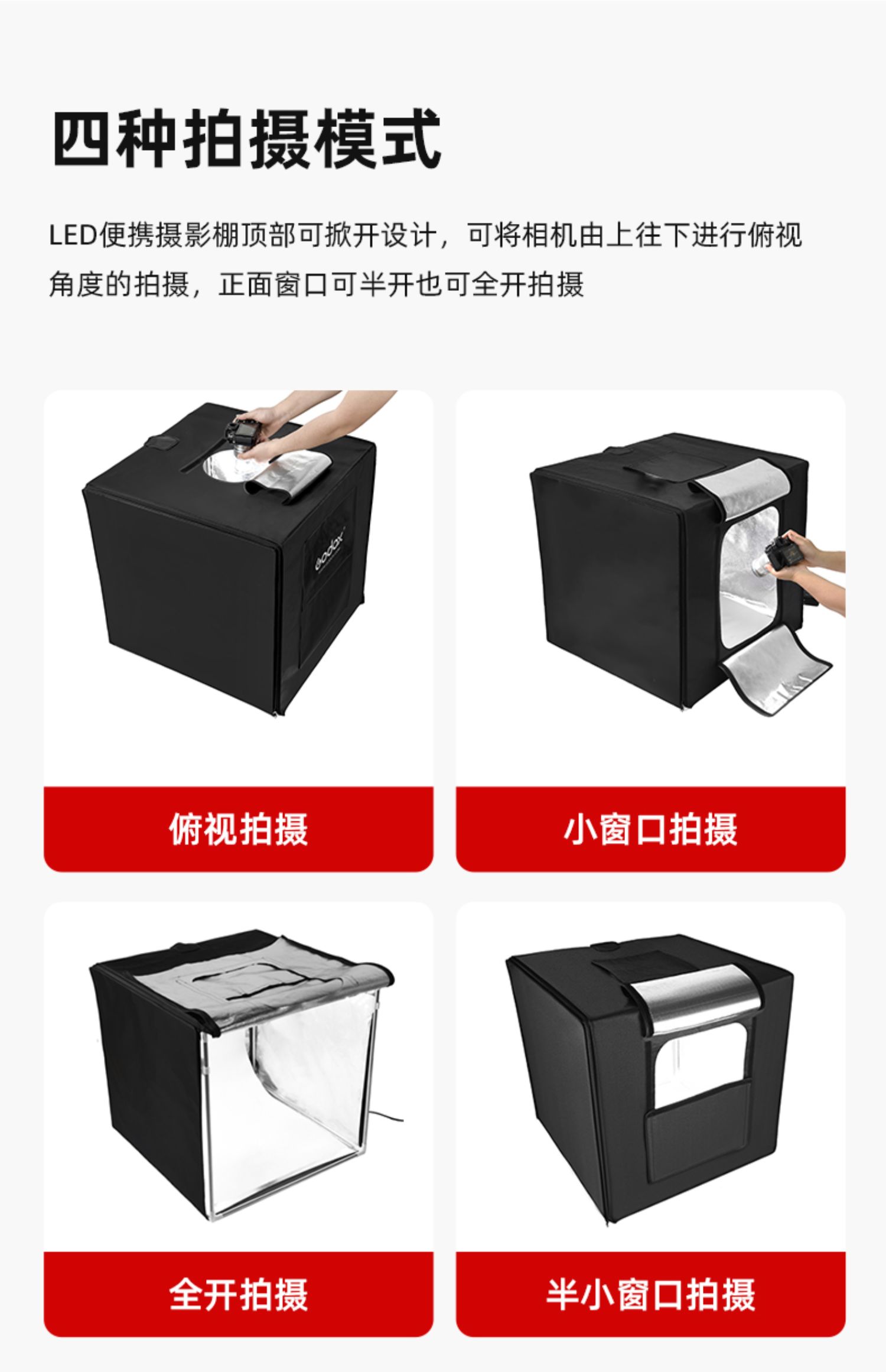 四种拍摄模式

LED便携摄影棚顶部可掀开设计，可将相机由上往下进行俯视角度的拍摄，正面窗口可半开也可全开拍摄

Godox

俯视拍摄

小窗口拍摄

全开拍摄

半小窗口拍摄