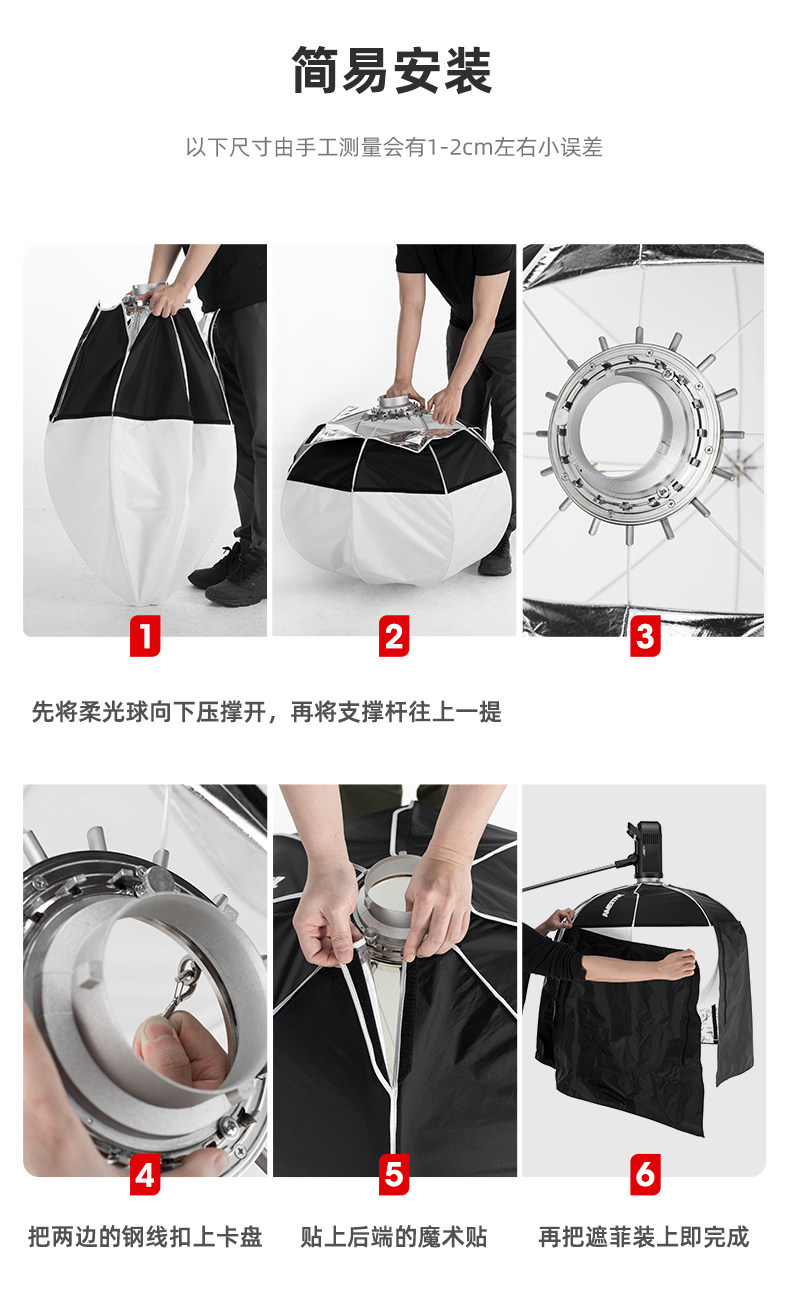 简易安装

以下尺寸由手工测量会有1-2cm左右小误差

1

2

3

先将柔光球向下压撑开，再将支撑杆往上一提

4

5

6

把两边的钢线扣上卡盘

贴上后端的魔术贴

再把遮菲装上即完成