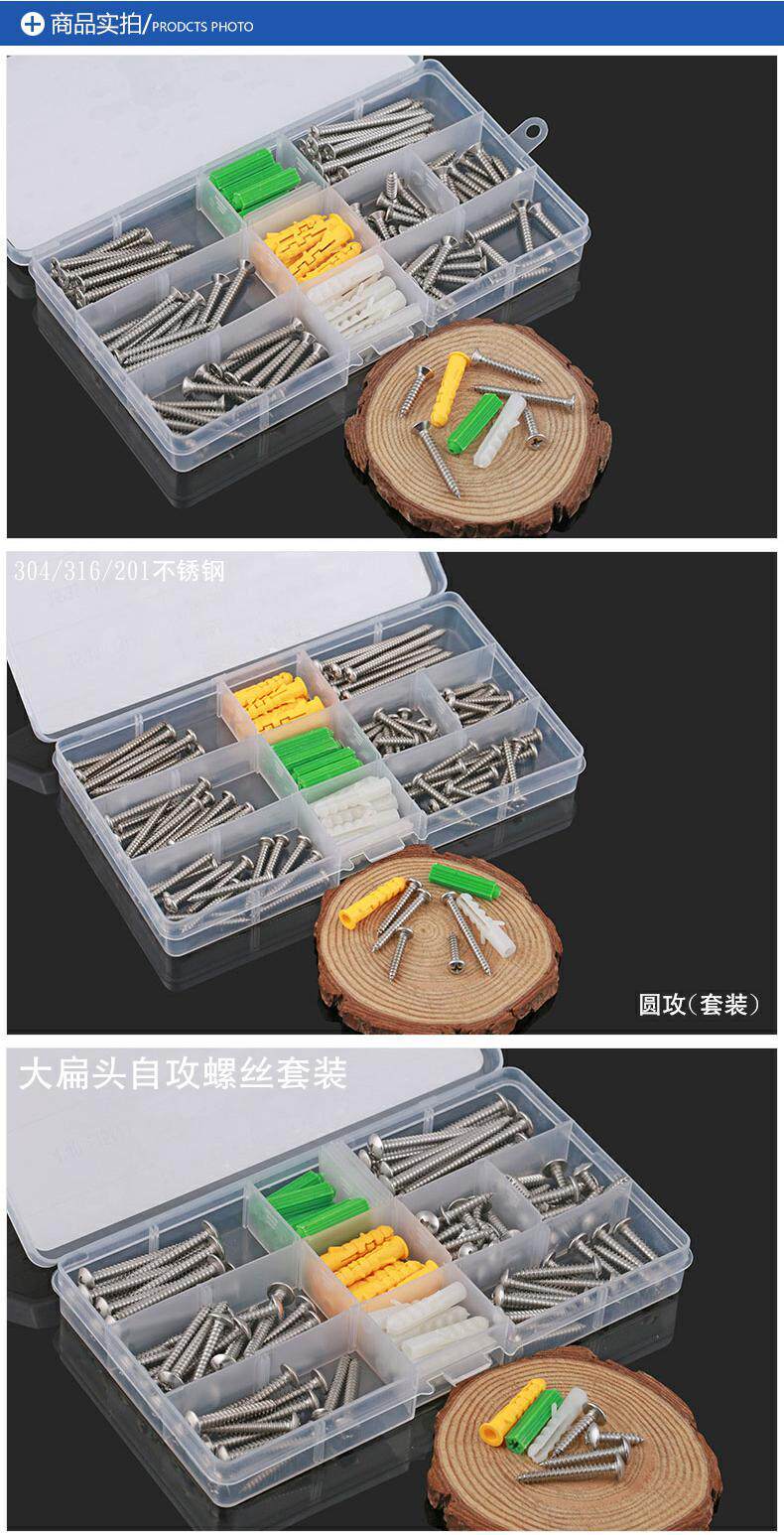 商品实拍/PRODCTS PHOTO

304/316/201不锈钢

圆攻(套装)

大扁头自攻螺丝套装