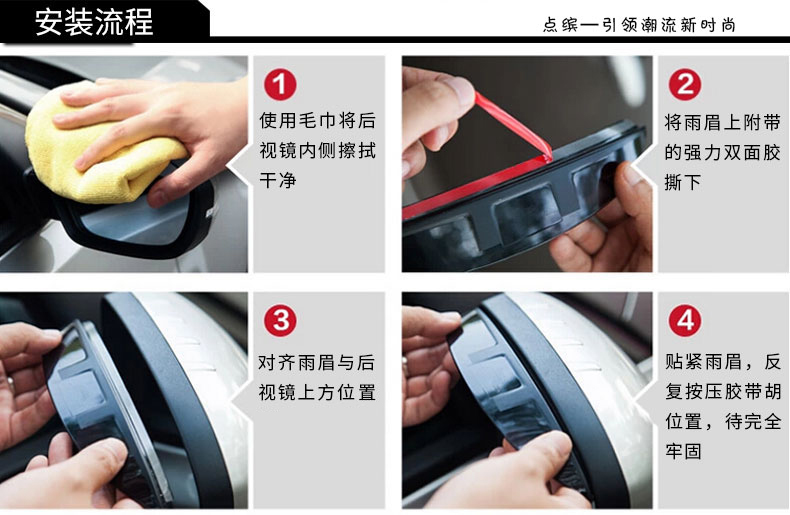 安装流程

点缤—引领潮流新时尚

1
使用毛巾将后视镜内侧擦拭干净

2
将雨眉上附带的强力双面胶撕下

3
对齐雨眉与后视镜上方位置

4
贴紧雨眉，反复按压胶带胡位置，待完全牢固