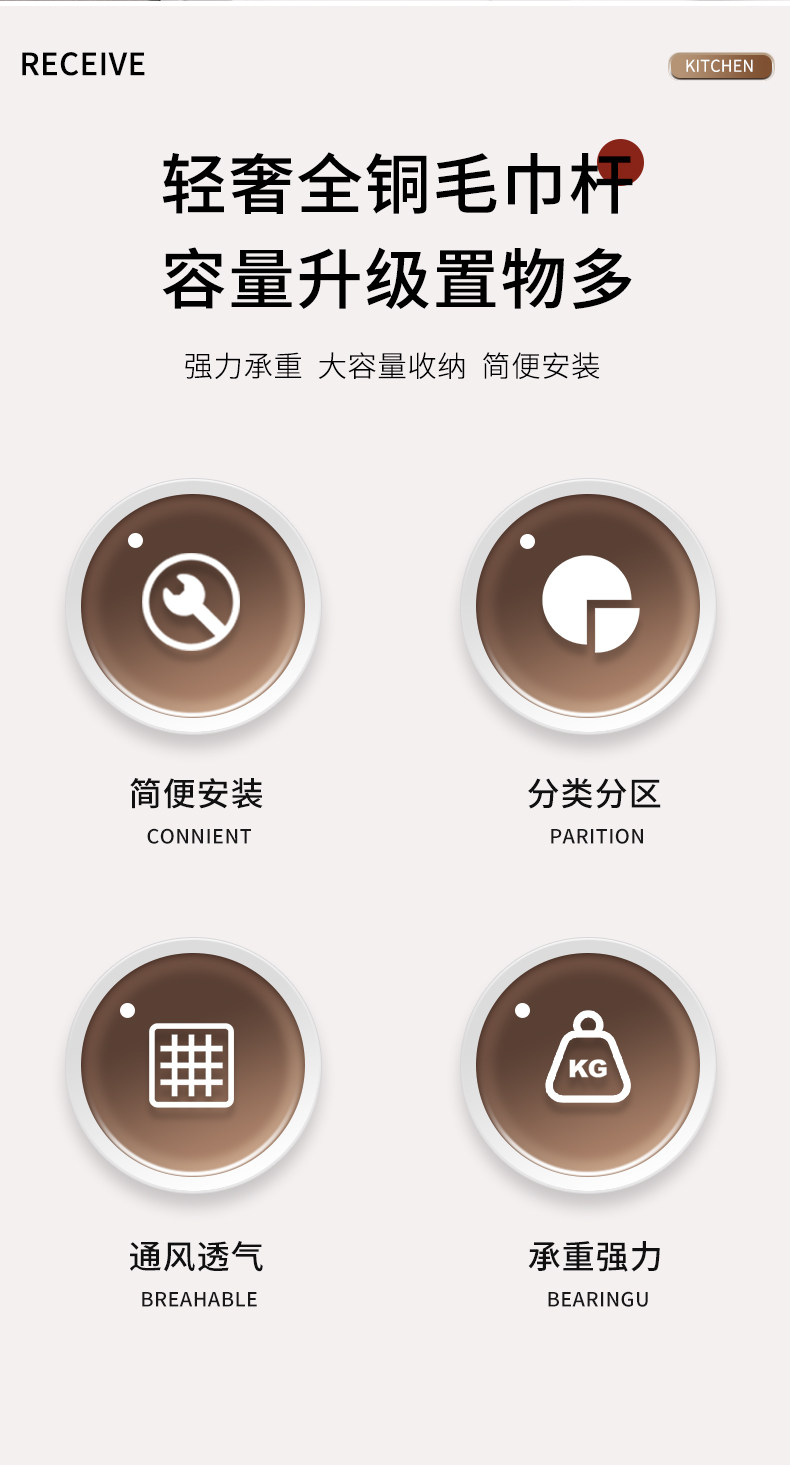 RECEIVE

KITCHEN

轻奢全铜毛巾杆
容量升级置物多

强力承重 大容量收纳 简便安装

简便安装
CONNIENT

分类分区
PARITION

KG

通风透气
BREAHABLE

承重强力
BEARINGU