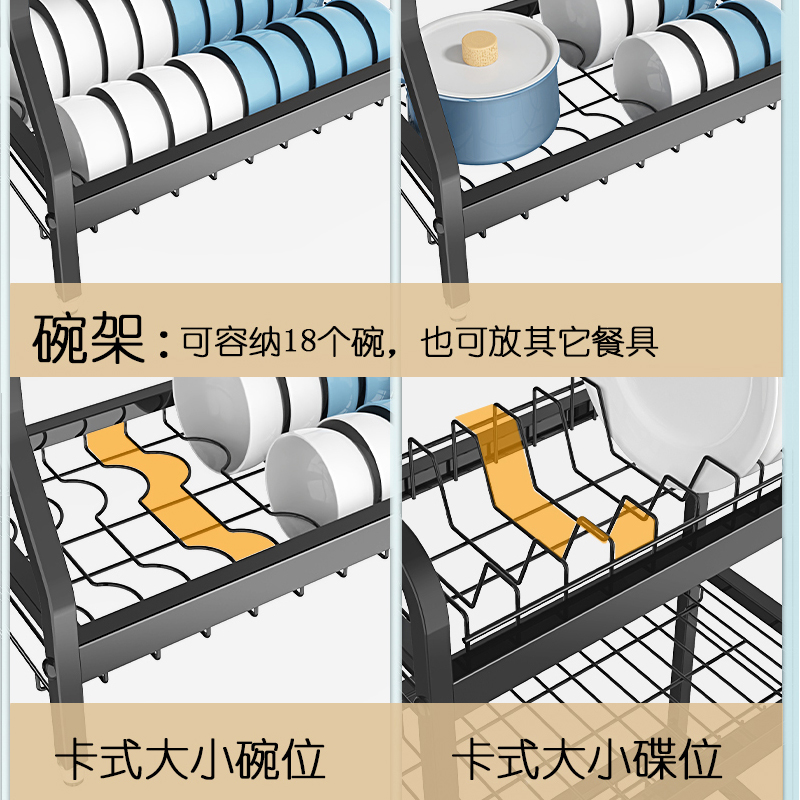 碗架：可容纳18个碗，也可放其它餐具

卡式大小碗位

卡式大小碟位