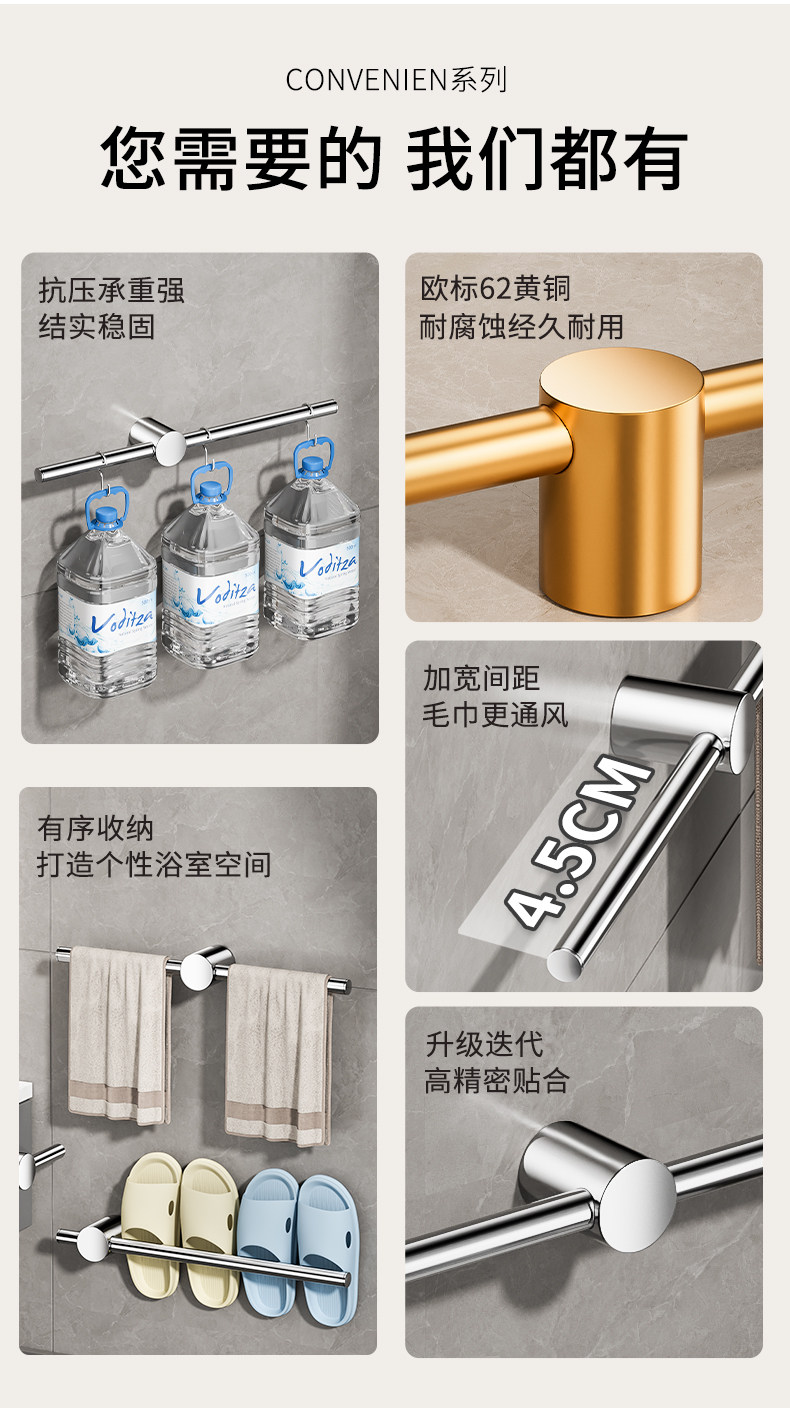 CONVENIEN系列

您需要的 我们都有

抗压承重强
结实稳固

Voditza

Voditza

Voditza

欧标62黄铜
耐腐蚀经久耐用

加宽间距
毛巾更通风

4.5CM

有序收纳
打造个性浴室空间

升级迭代
高精密贴合