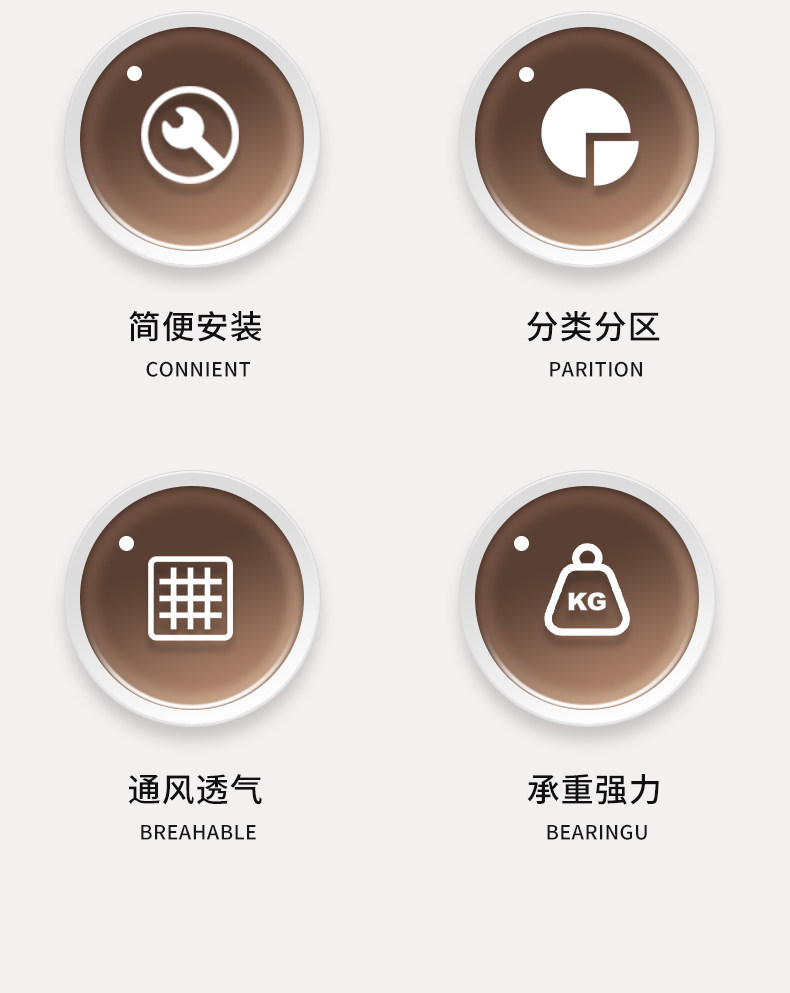 简便安装
CONNIENT

分类分区
PARITION

KG

通风透气
BREAHABLE

承重强力
BEARINGU