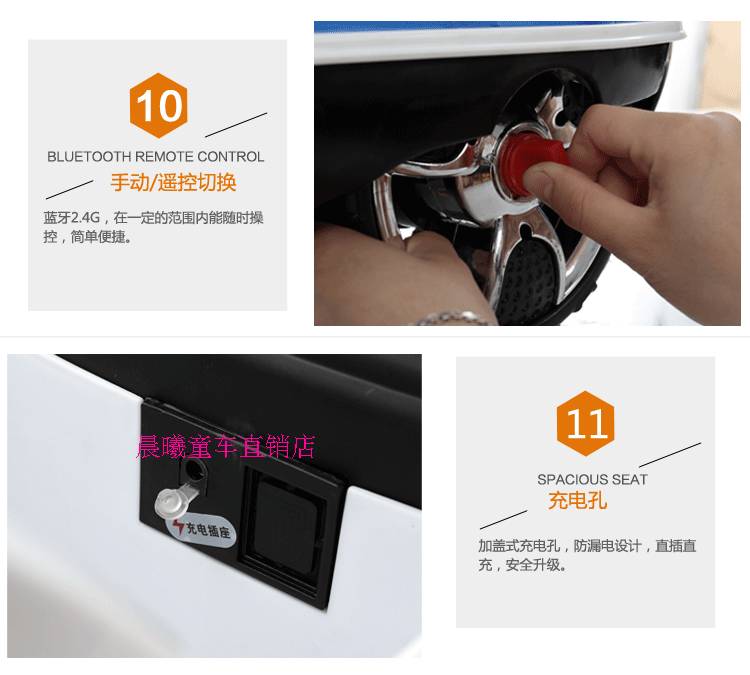 10

BLUETOOTH REMOTE CONTROL

手动/遥控切换

蓝牙2.4G，在一定的范围内能随时操控，简单便捷。

晨曦童车直销店

充电插座

11

SPACIOUS SEAT

充电孔

加盖式充电孔，防漏电设计，直插直充，安全升级。