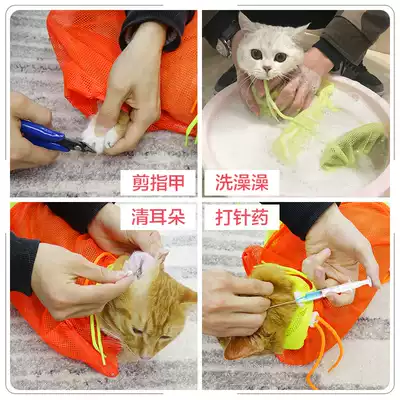 剪指甲

洗澡澡

清耳朵

打针药