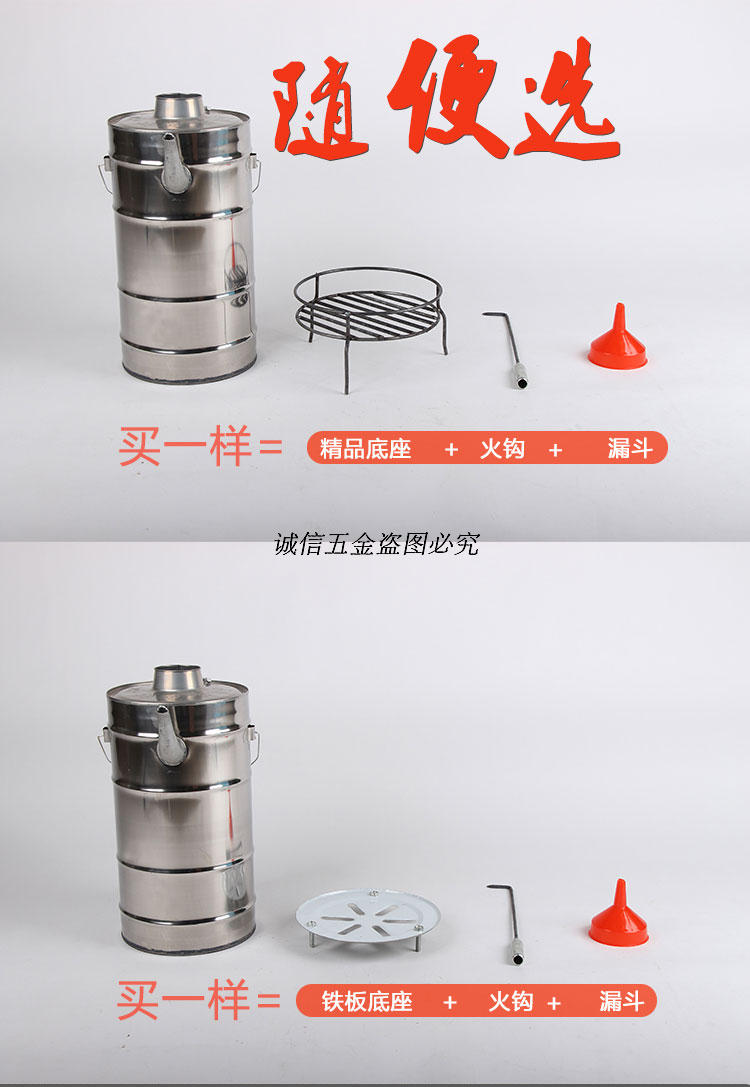 随便选

买一样= 精品底座 + 火钩 + 漏斗

诚信五金盗图必究

买一样= 铁板底座 + 火钩 + 漏斗