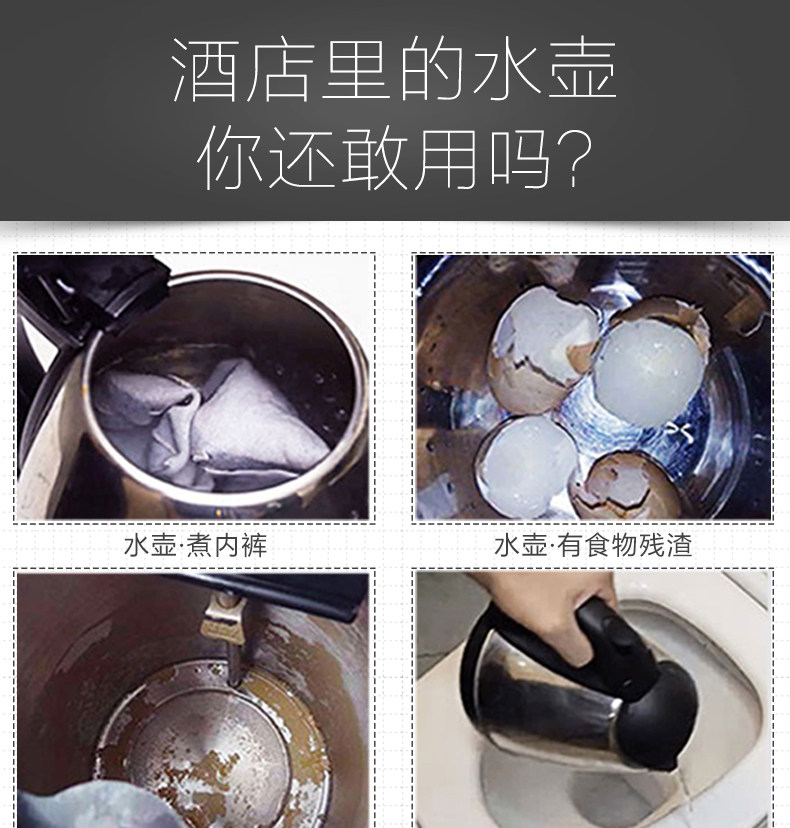 酒店里的水壶
你还敢用吗?

水壶·煮内裤

水壶·有食物残渣