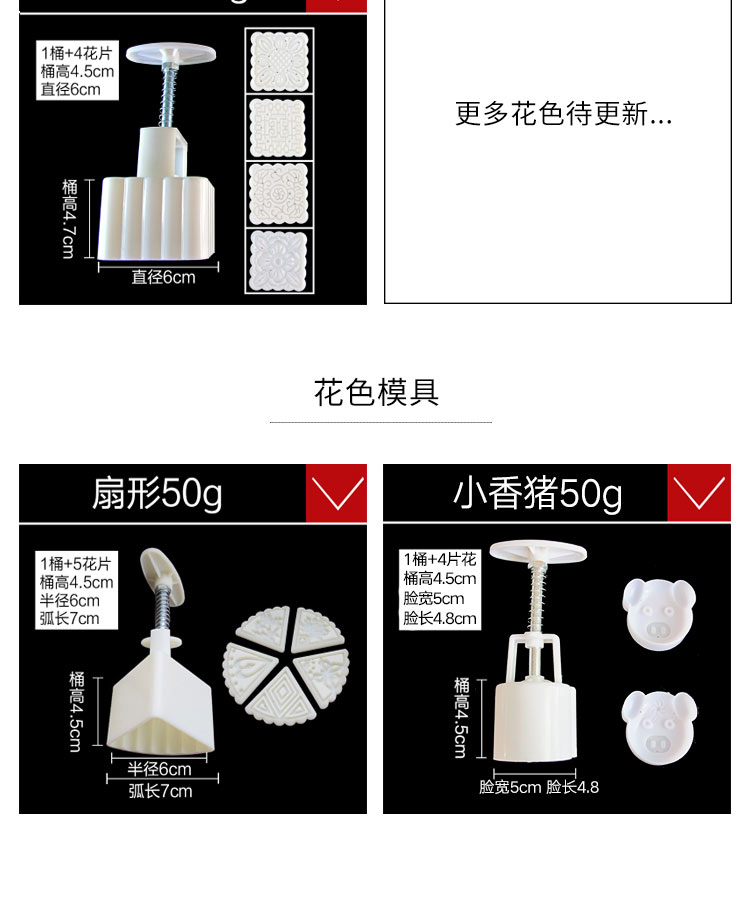 1桶+4花片
桶高4.5cm
直径6cm

桶高4.7cm

直径6cm

更多花色待更新...

花色模具

扇形50g

1桶+5花片
桶高4.5cm
半径6cm
弧长7cm

桶高4.5cm

半径6cm

弧长7cm

小香猪50g

1桶+4片花
桶高4.5cm
脸宽5cm
脸长4.8cm

桶高4.5cm

脸宽5cm 脸长4.8