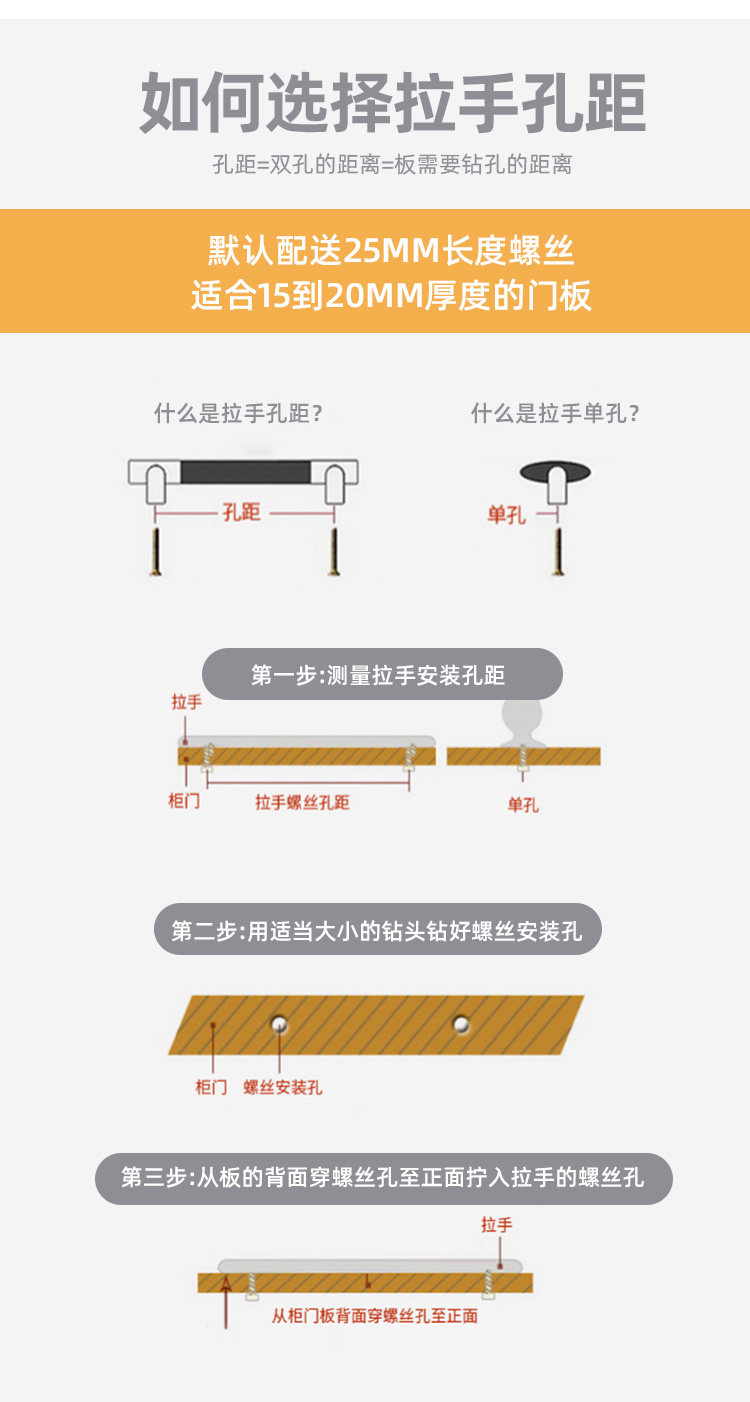 如何选择拉手孔距

孔距=双孔的距离=板需要钻孔的距离

默认配送25MM长度螺丝
适合15到20MM厚度的门板

什么是拉手孔距？

孔距

什么是拉手单孔？

单孔

第一步:测量拉手安装孔距

拉手

柜门

拉手螺丝孔距

单孔

第二步:用适当大小的钻头钻好螺丝安装孔

柜门 螺丝安装孔

第三步:从板的背面穿螺丝孔至正面拧入拉手的螺丝孔

拉手

从柜门板背面穿螺丝孔至正面