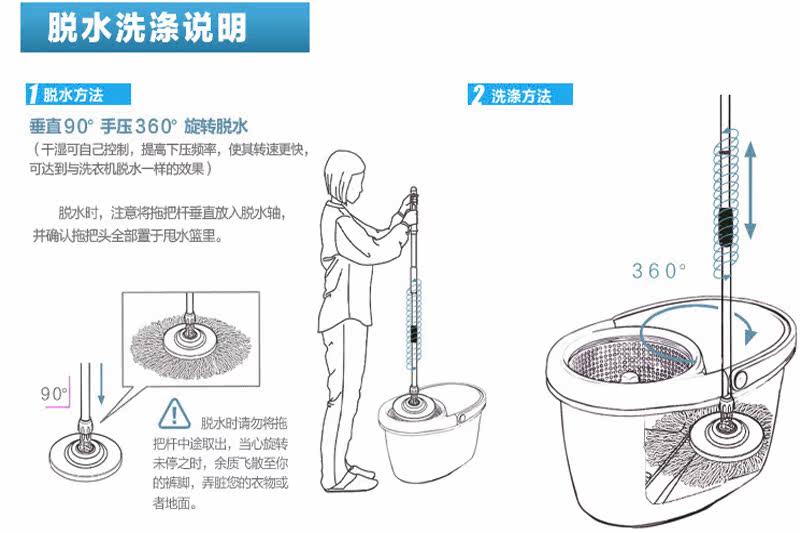 脱水洗涤说明

1 脱水方法

垂直90° 手压360° 旋转脱水
（干湿可自己控制，提高下压频率，使其转速更快，可达到与洗衣机脱水一样的效果）

脱水时，注意将拖把杆垂直放入脱水轴，并确认拖把头全部置于甩水篮里。

90°

脱水时请勿将拖把杆中途取出，当心旋转未停之时，余质飞散至你的裤脚，弄脏您的衣物或者地面。

2 洗涤方法

360°