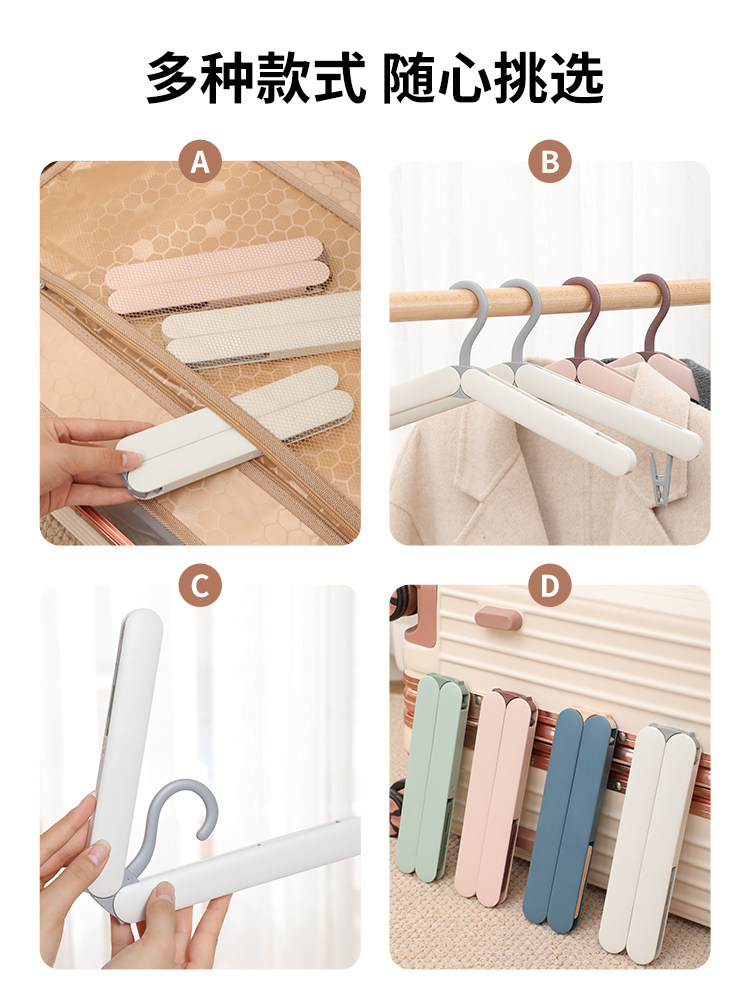 多种款式 随心挑选

A

B

C

D