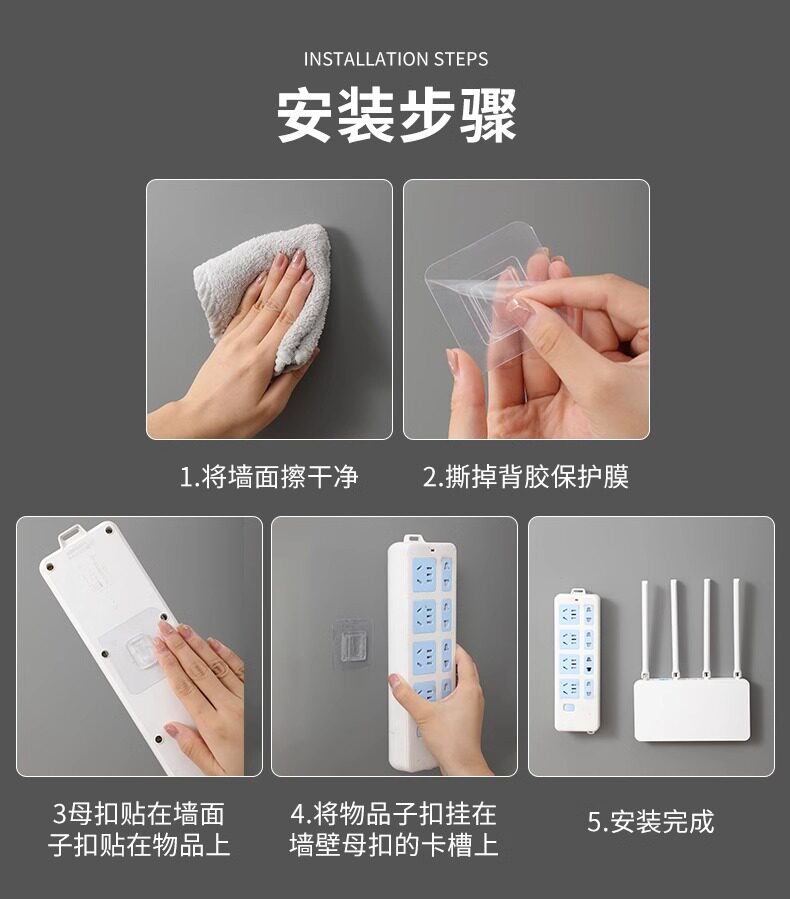 INSTALLATION STEPS

安装步骤

1.将墙面擦干净

2.撕掉背胶保护膜

3母扣贴在墙面
子扣贴在物品上

4.将物品子扣挂在
墙壁母扣的卡槽上

5.安装完成