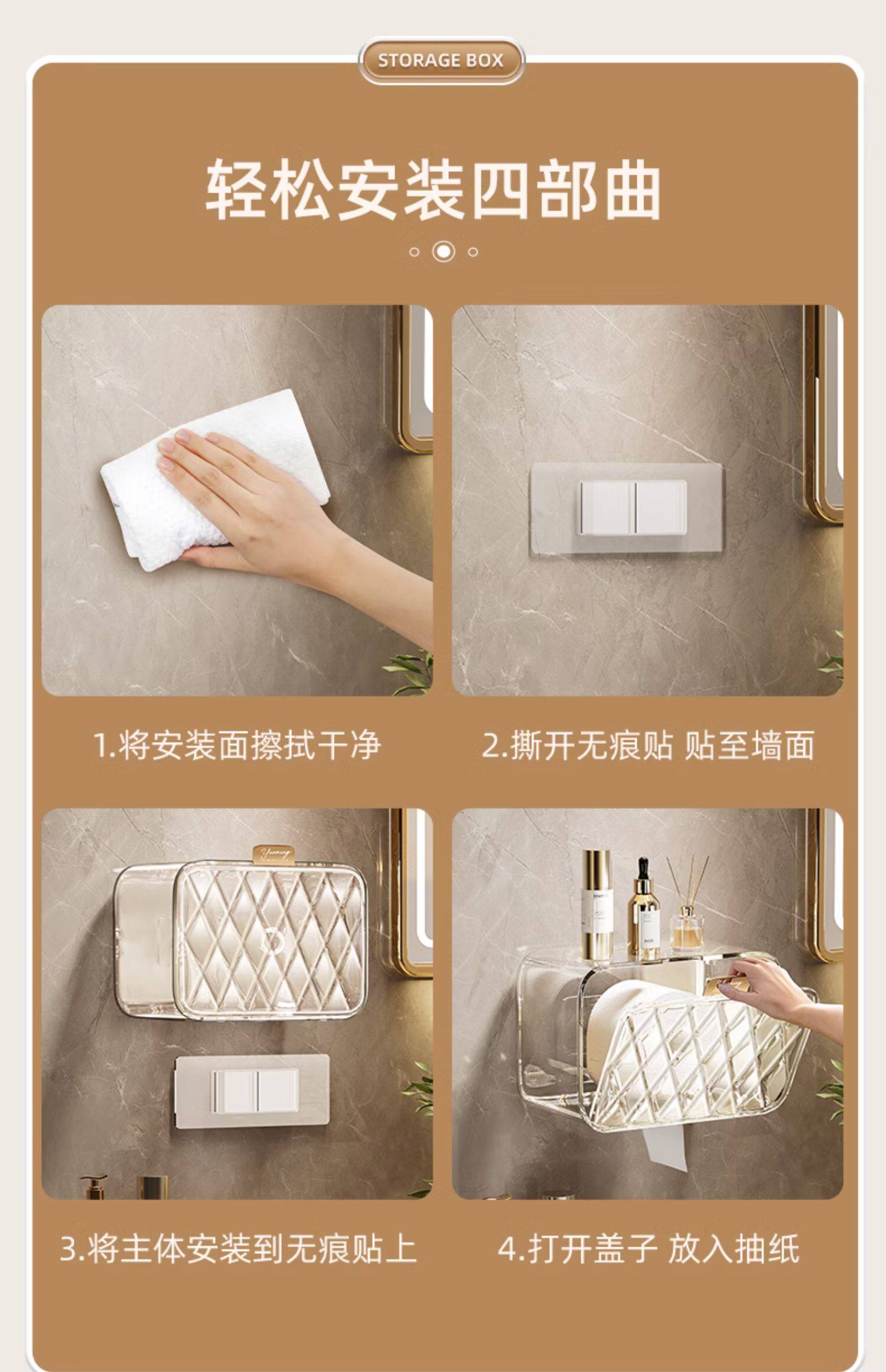 STORAGE BOX

轻松安装四部曲

1.将安装面擦拭干净

2.撕开无痕贴 贴至墙面

3.将主体安装到无痕贴上

4.打开盖子 放入抽纸