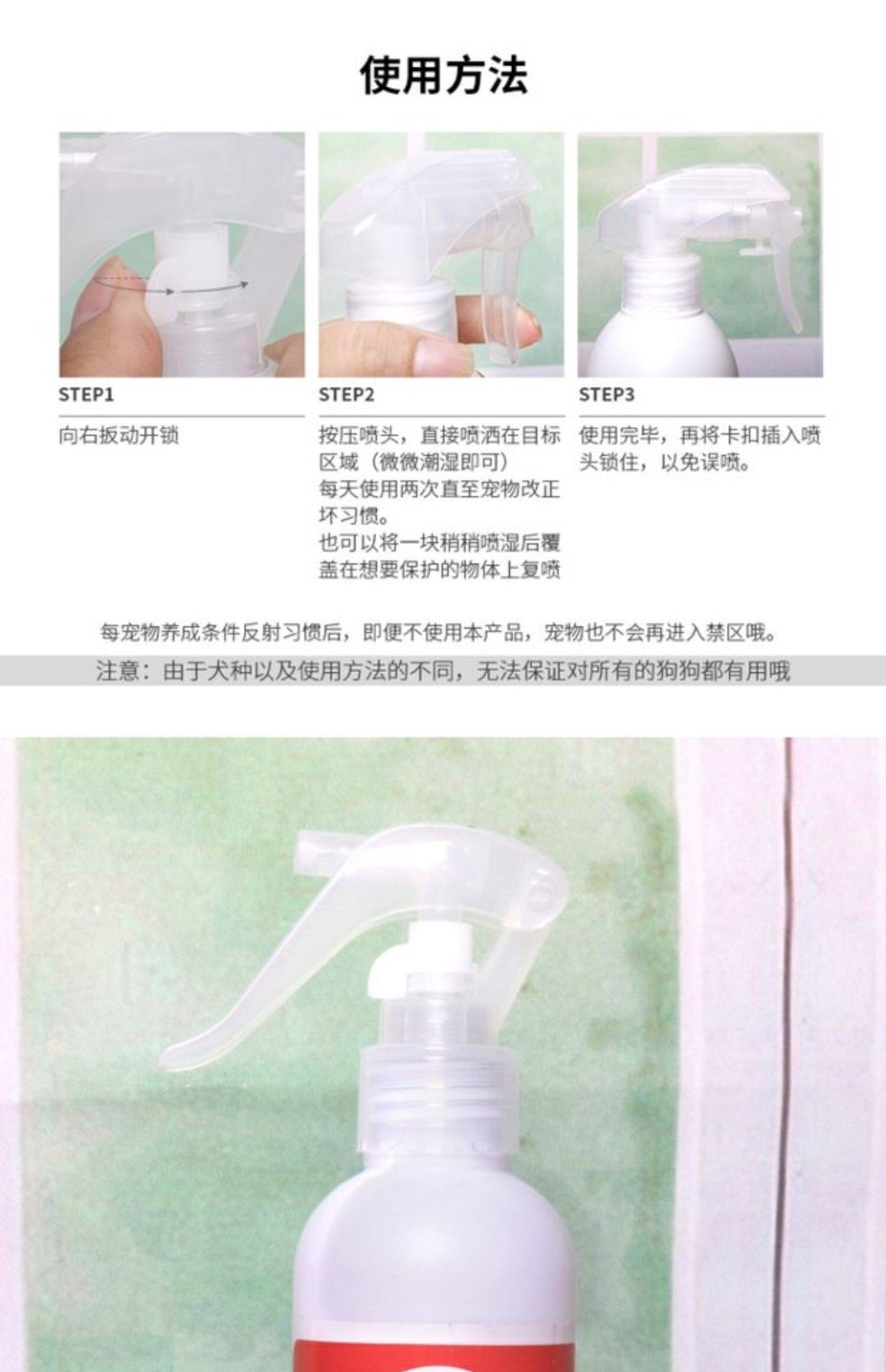 使用方法

STEP1

向右扳动开锁

STEP2

按压喷头，直接喷洒在目标区域（微微潮湿即可）
每天使用两次直至宠物改正坏习惯。
也可以将一块稍稍喷湿后覆盖在想要保护的物体上复喷

STEP3

使用完毕，再将卡扣插入喷头锁住，以免误喷。

每宠物养成条件反射习惯后，即便不使用本产品，宠物也不会再进入禁区哦。

注意：由于犬种以及使用方法的不同，无法保证对所有的狗狗都有用哦