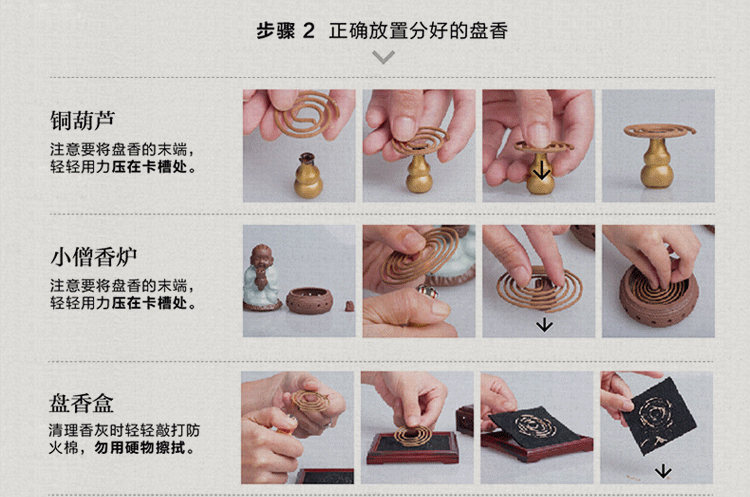 步骤 2 正确放置分好的盘香

铜葫芦
注意要将盘香的末端，轻轻用力压在卡槽处。

小僧香炉
注意要将盘香的末端，轻轻用力压在卡槽处。

盘香盒
清理香灰时轻轻敲打防火棉，勿用硬物擦拭。