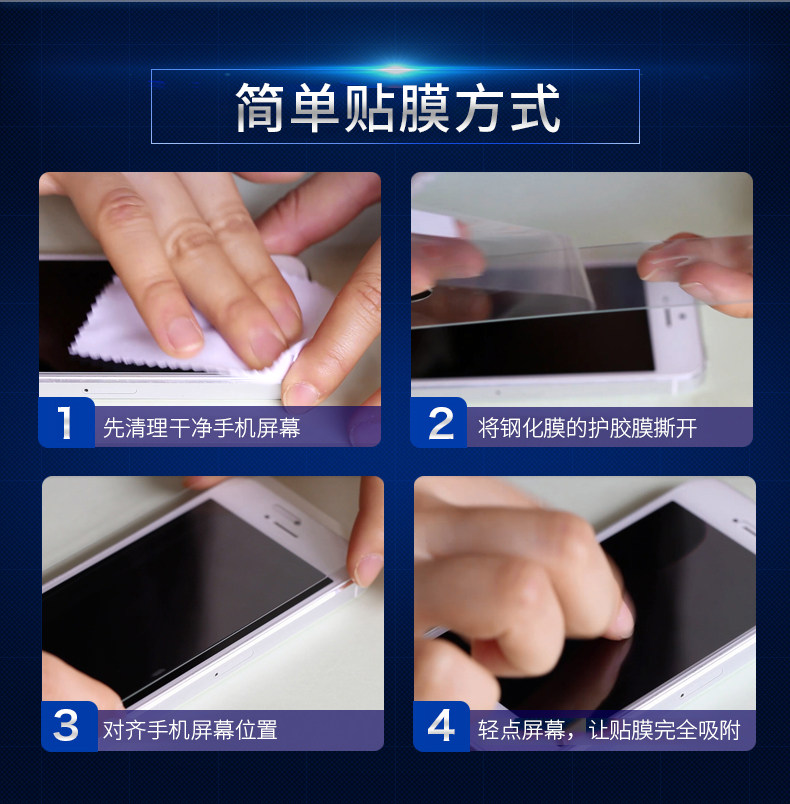 简单贴膜方式

1 先清理干净手机屏幕

2 将钢化膜的护胶膜撕开

3 对齐手机屏幕位置

4 轻点屏幕，让贴膜完全吸附