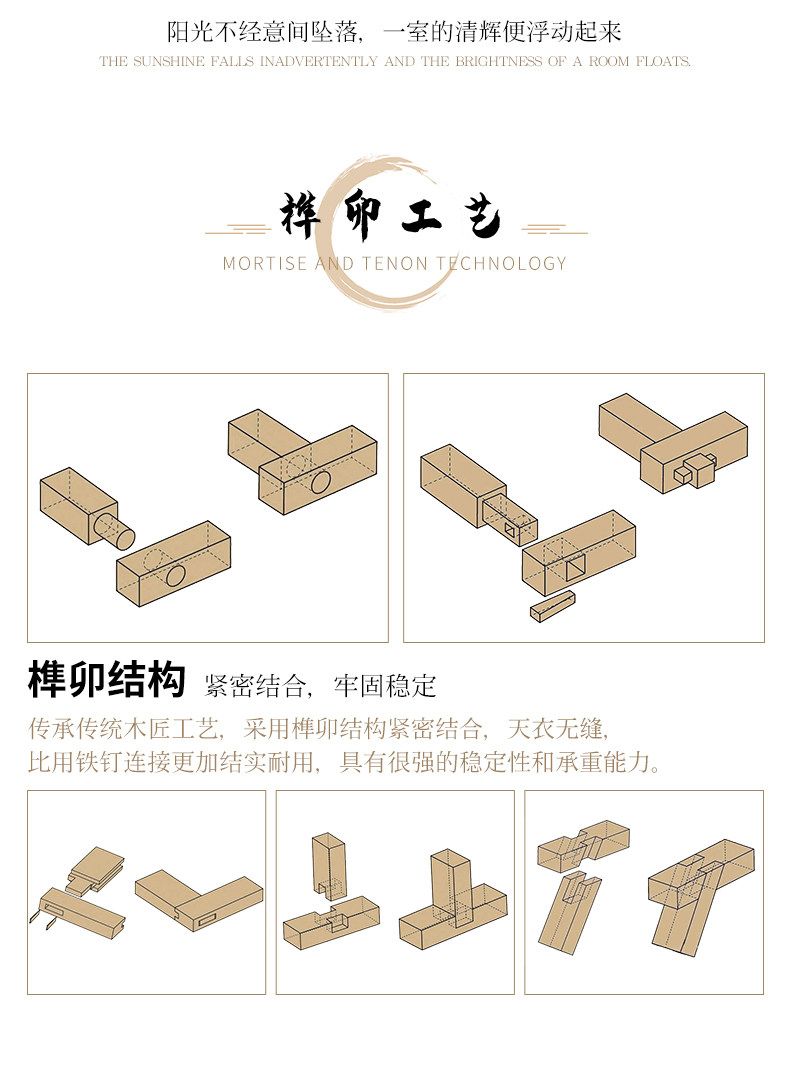 阳光不经意间坠落，一室的清辉便浮动起来
THE SUNSHINE FALLS INADVERTENTLY AND THE BRIGHTNESS OF A ROOM FLOATS.

榫卯工艺
MORTISE AND TENON TECHNOLOGY

榫卯结构 紧密结合，牢固稳定
传承传统木匠工艺，采用榫卯结构紧密结合，天衣无缝，比用铁钉连接更加结实耐用，具有很强的稳定性和承重能力。