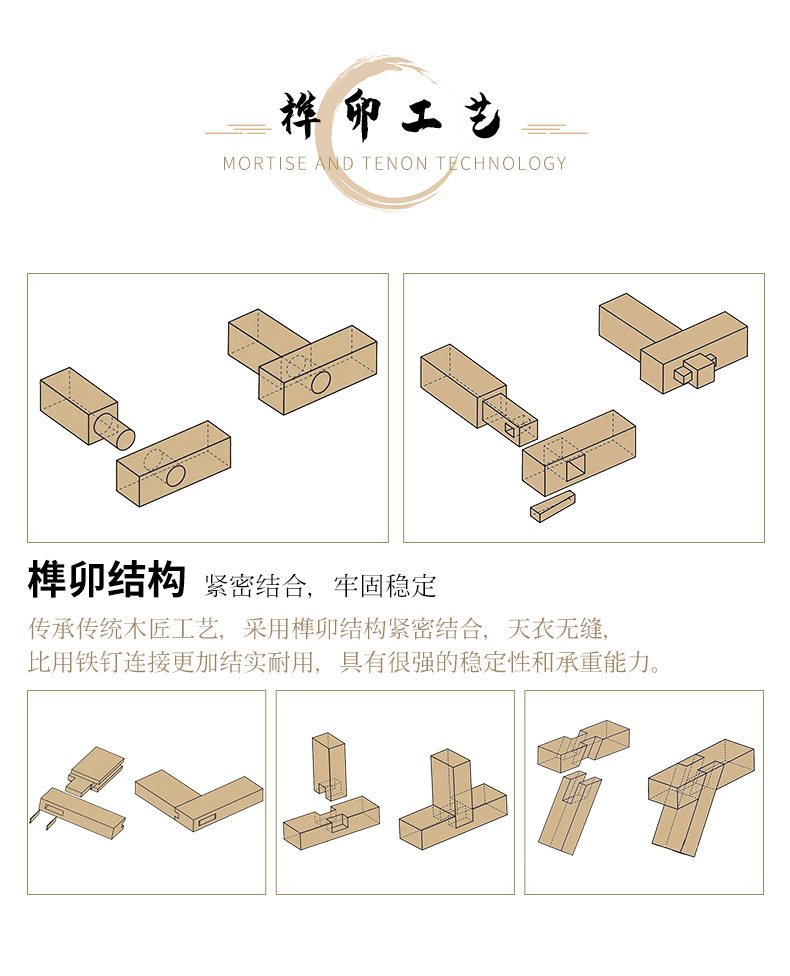 榫卯工艺
MORTISE AND TENON TECHNOLOGY

榫卯结构 紧密结合，牢固稳定

传承传统木匠工艺，采用榫卯结构紧密结合，天衣无缝，比用铁钉连接更加结实耐用，具有很强的稳定性和承重能力。