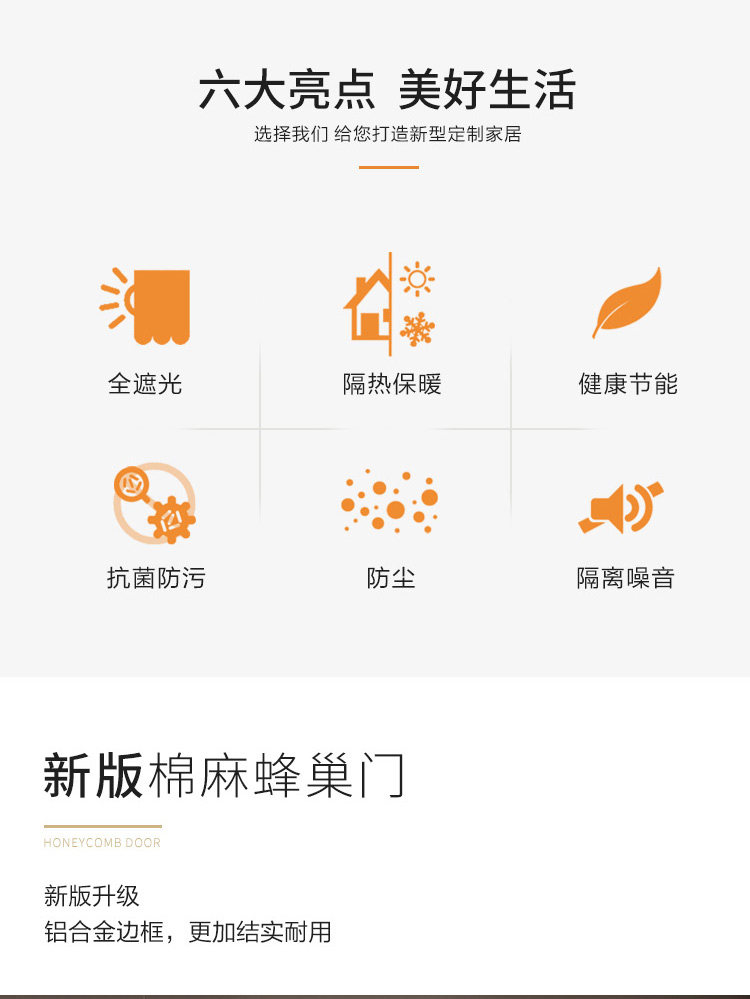 六大亮点 美好生活

选择我们 给您打造新型定制家居

全遮光

隔热保暖

健康节能

抗菌防污

防尘

隔离噪音

新版棉麻蜂巢门

HONEYCOMB DOOR

新版升级
铝合金边框，更加结实耐用