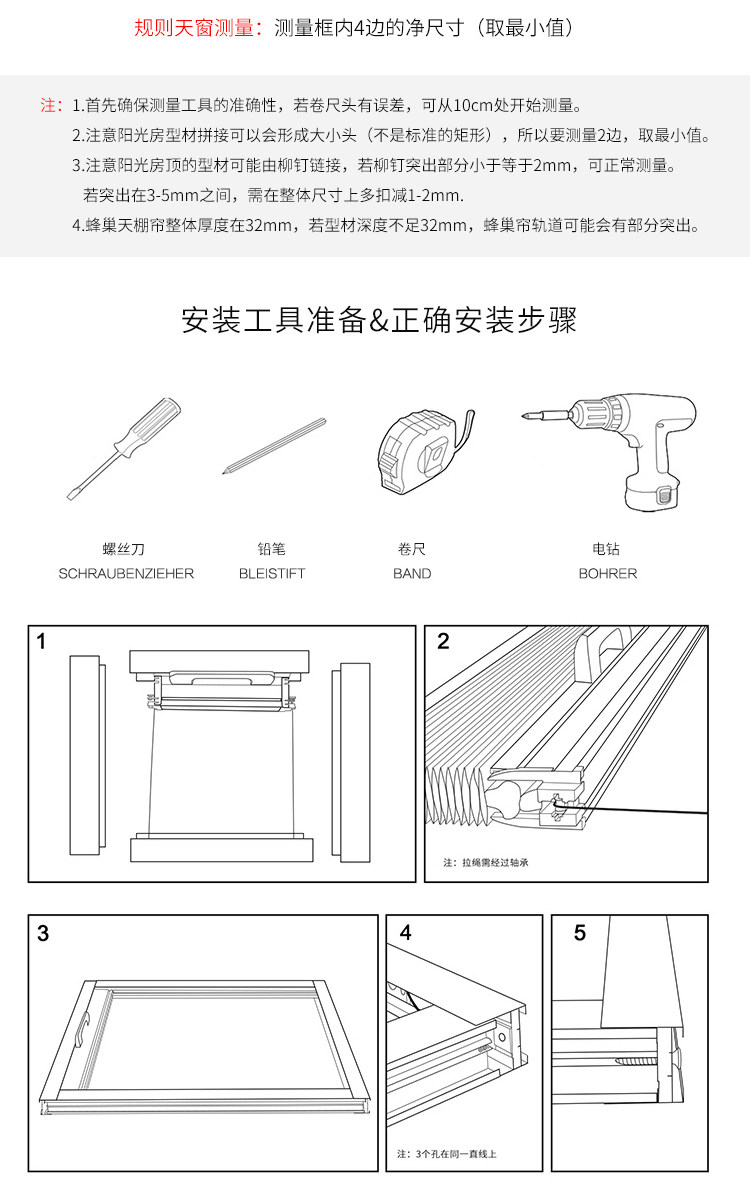 规则天窗测量：测量框内4边的净尺寸（取最小值）

注：1.首先确保测量工具的准确性，若卷尺头有误差，可从10cm处开始测量。
2.注意阳光房型材拼接可以会形成大小头（不是标准的矩形），所以要测量2边，取最小值。
3.注意阳光房顶的型材可能由柳钉链接，若柳钉突出部分小于等于2mm，可正常测量。
若突出在3-5mm之间，需在整体尺寸上多扣减1-2mm.
4.蜂巢天棚帘整体厚度在32mm，若型材深度不足32mm，蜂巢帘轨道可能会有部分突出。

安装工具准备&正确安装步骤

螺丝刀
SCHRAUBENZIEHER

铅笔
BLEISTIFT

卷尺
BAND

电钻
BOHRER

1

2

注：拉绳需经过轴承

3

4

注：3个孔在同一直线上

5