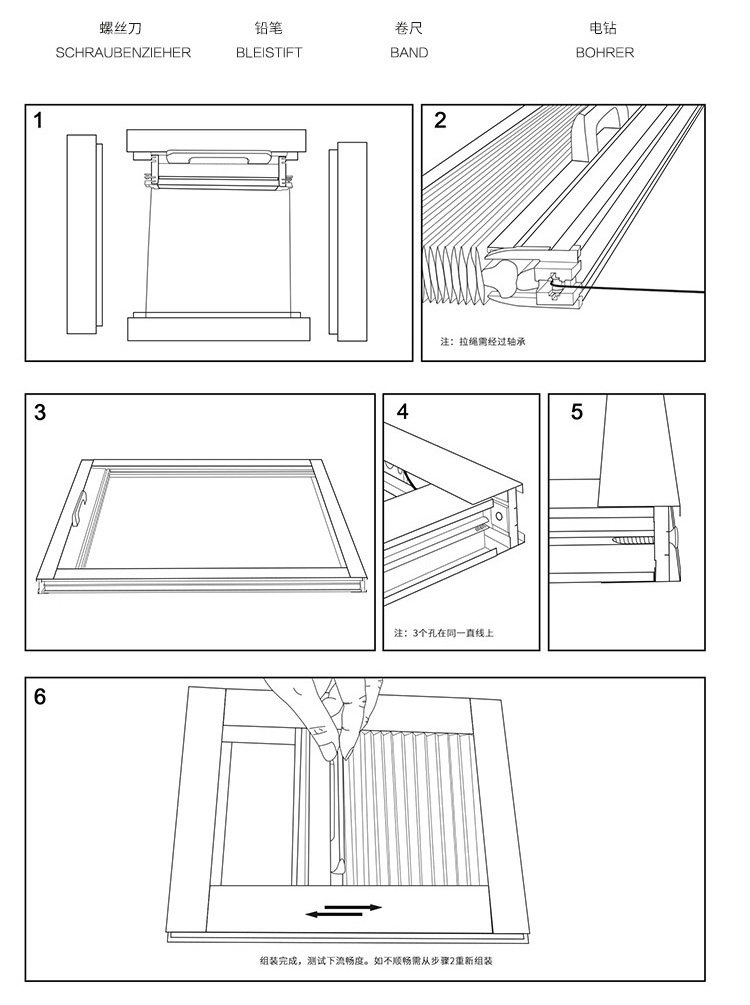 螺丝刀
SCHRAUBENZIEHER

铅笔
BLEISTIFT

卷尺
BAND

电钻
BOHRER

1

2

注：拉绳需经过轴承

3

4

注：3个孔在同一直线上

5

6

组装完成，测试下流畅度。如不顺畅需从步骤2重新组装