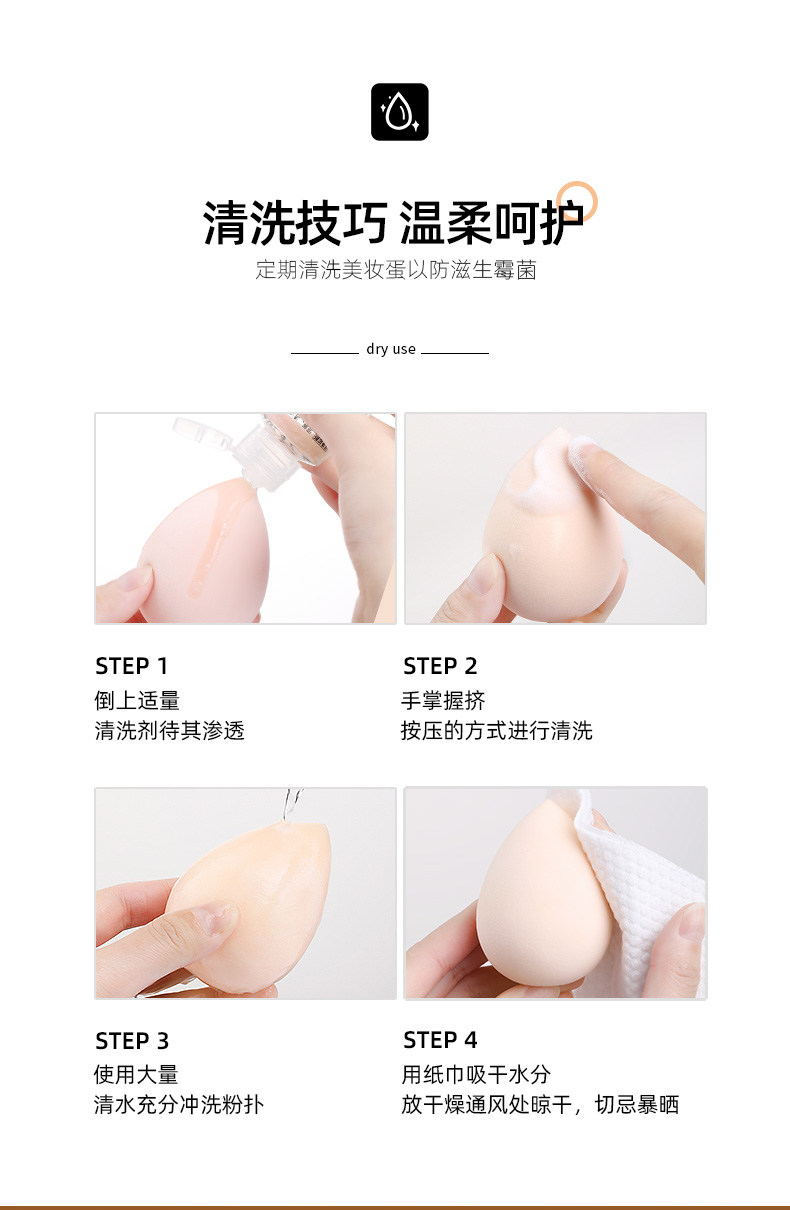 清洗技巧 温柔呵护
定期清洗美妆蛋以防滋生霉菌

dry use

STEP 1
倒上适量
清洗剂待其渗透

STEP 2
手掌握挤
按压的方式进行清洗

STEP 3
使用大量
清水充分冲洗粉扑

STEP 4
用纸巾吸干水分
放干燥通风处晾干，切忌暴晒