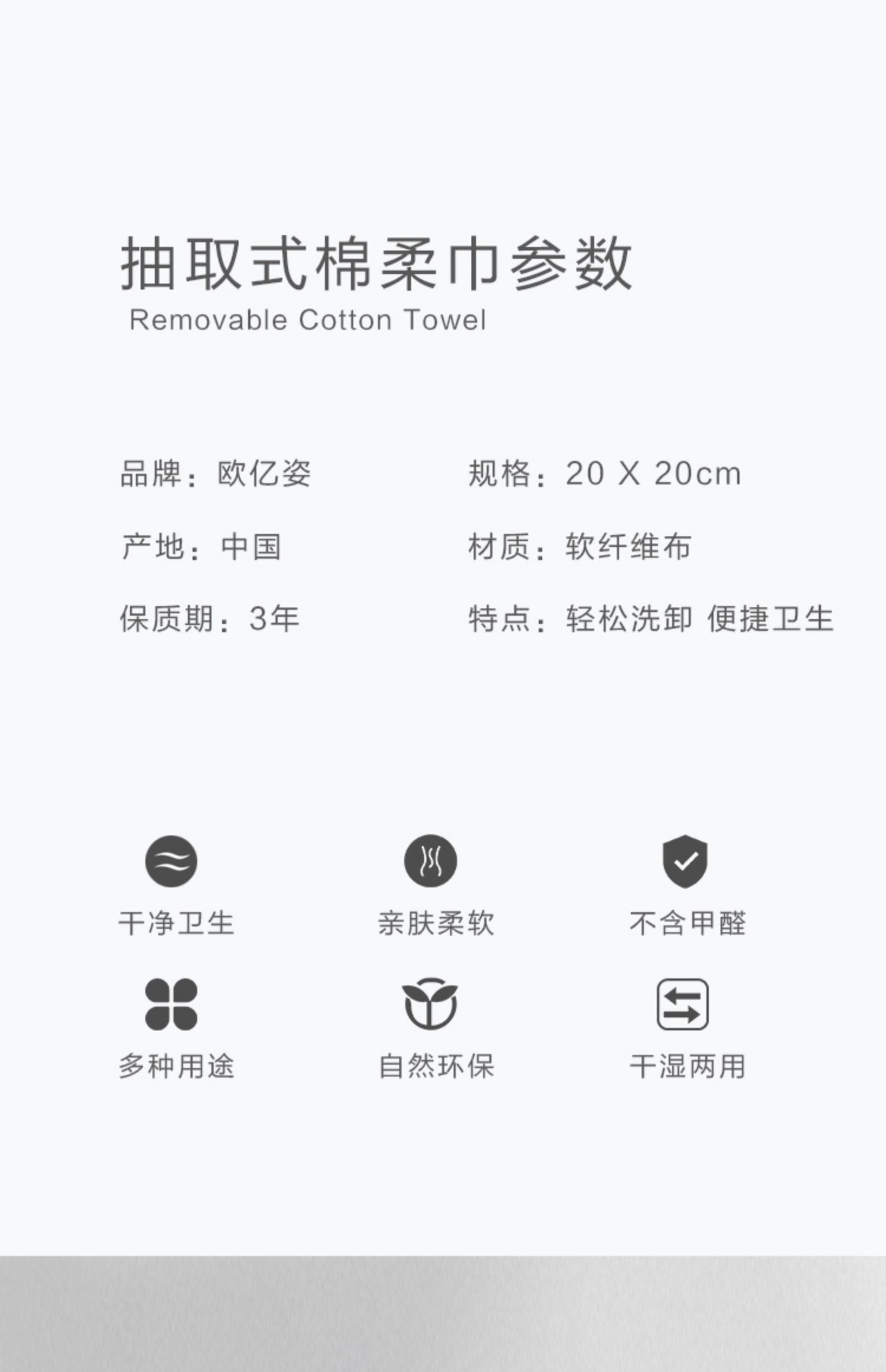 抽取式棉柔巾参数
Removable Cotton Towel

品牌：欧亿姿

产地：中国

保质期：3年

规格：20 X 20cm

材质：软纤维布

特点：轻松洗卸 便捷卫生

干净卫生 亲肤柔软 不含甲醛

多种用途 自然环保 干湿两用