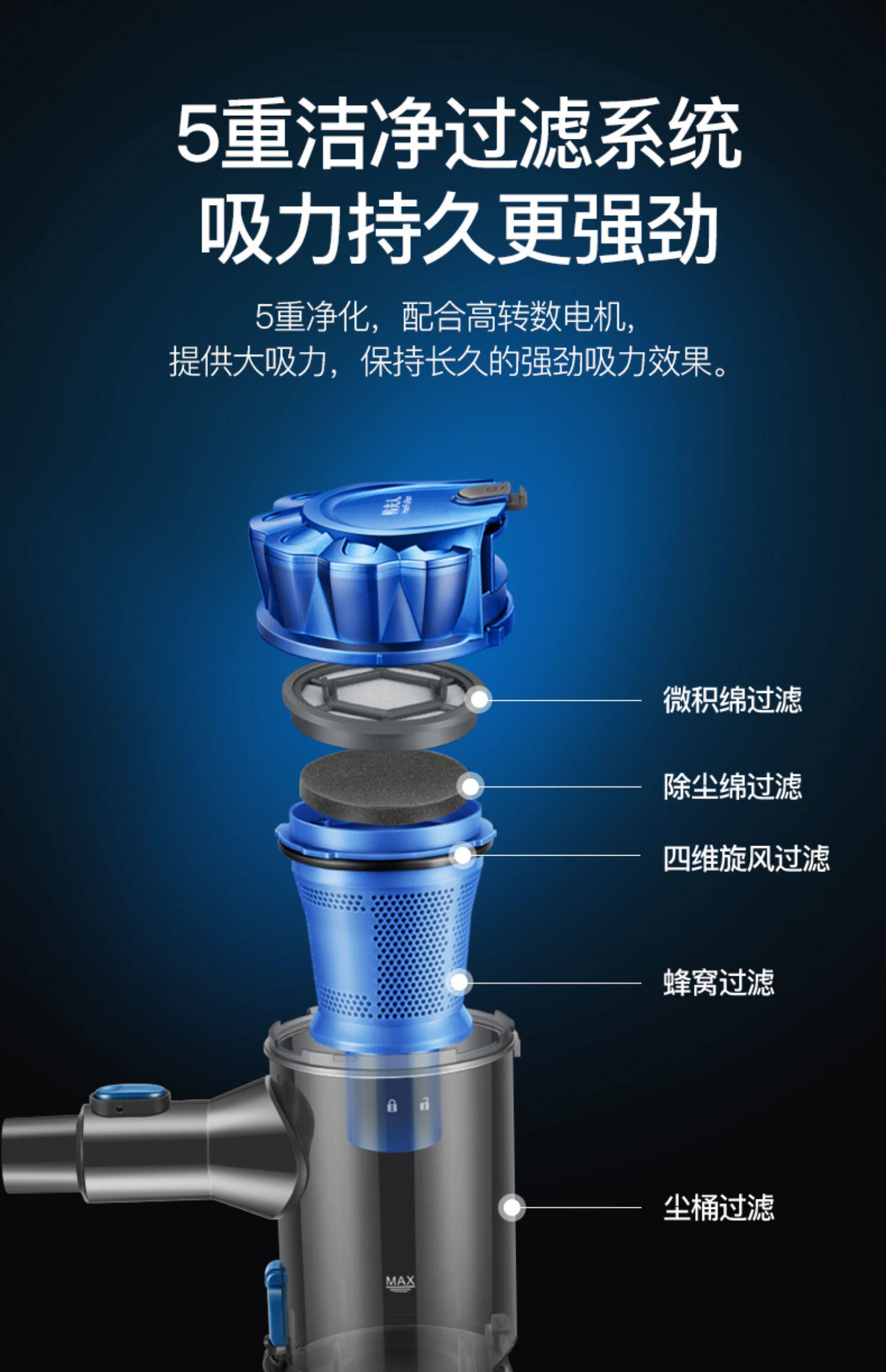 5重洁净过滤系统
吸力持久更强劲

5重净化，配合高转数电机，
提供大吸力，保持长久的强劲吸力效果。

微积绵过滤

除尘绵过滤

四维旋风过滤

蜂窝过滤

尘桶过滤

MAX