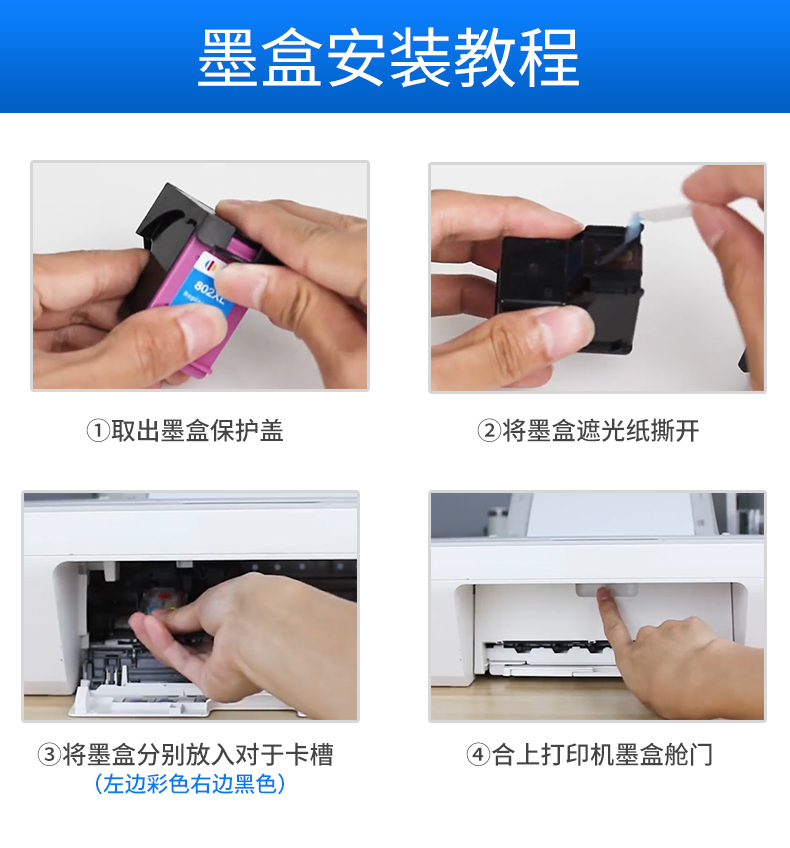 墨盒安装教程

802XL

①取出墨盒保护盖

②将墨盒遮光纸撕开

③将墨盒分别放入对于卡槽
（左边彩色右边黑色）

④合上打印机墨盒舱门