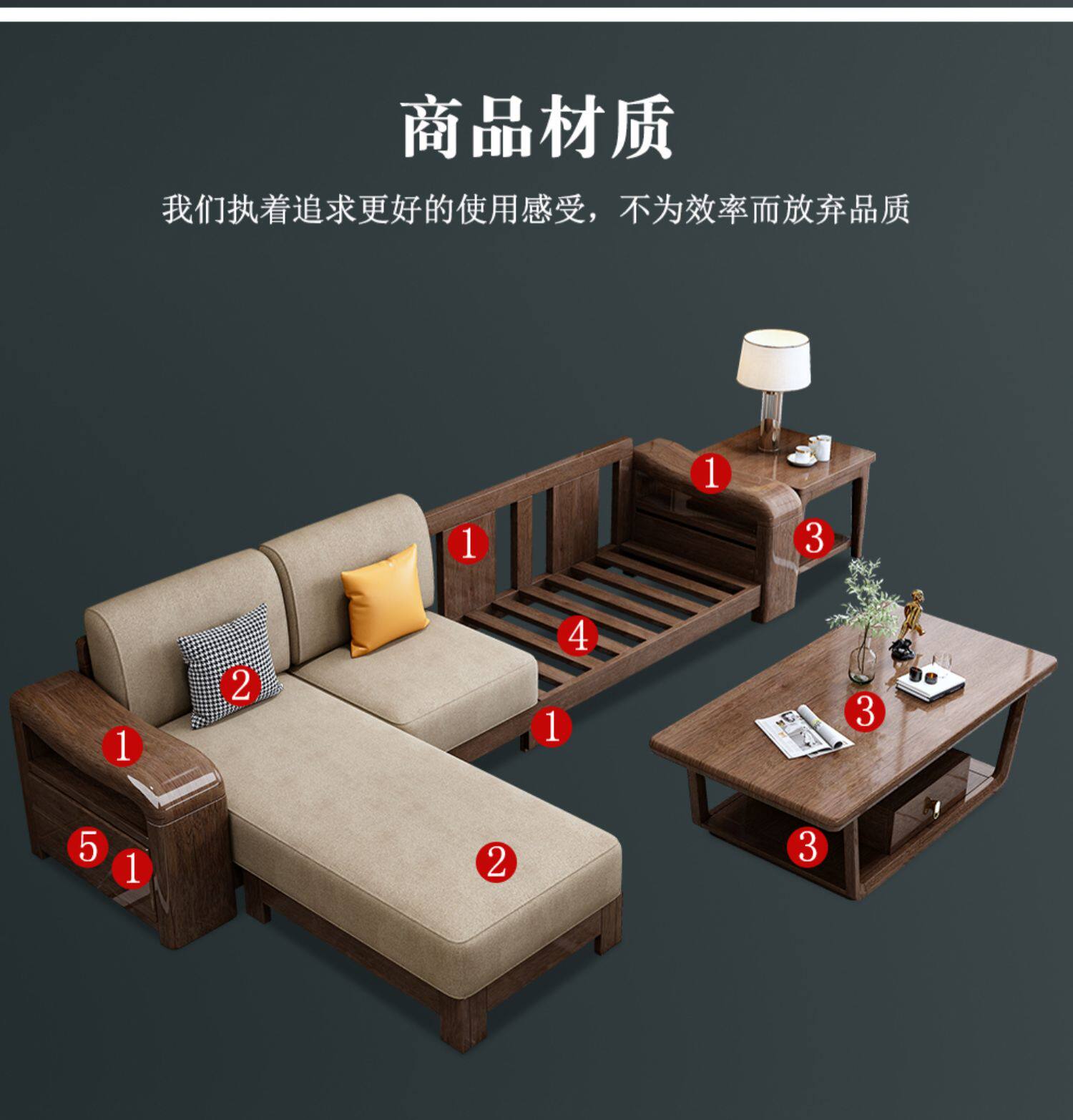 商品材质

我们执着追求更好的使用感受，不为效率而放弃品质

1

1

3

4

2

1

3

1

5

1

2

3