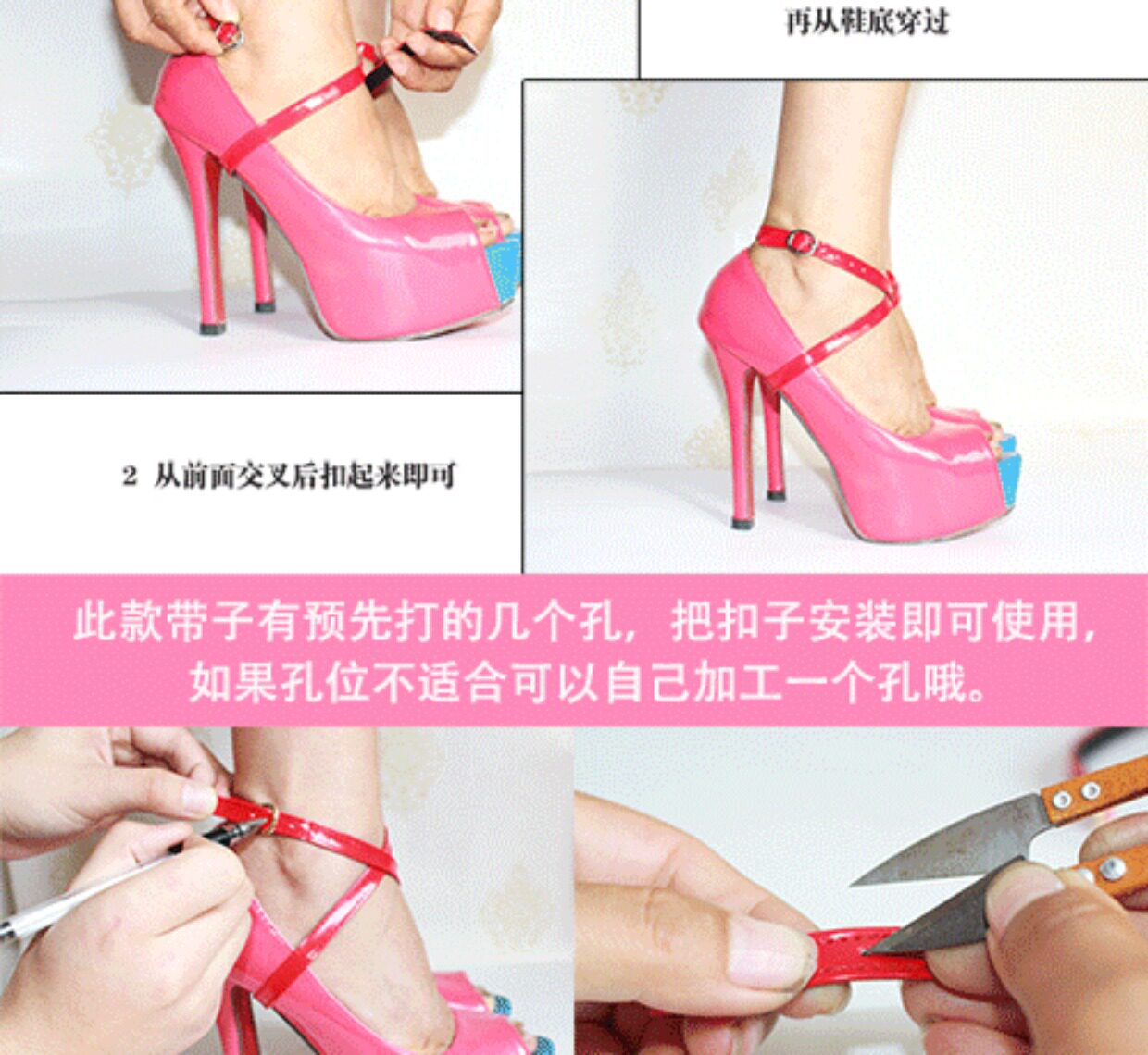 再从鞋底穿过

2 从前面交叉后扣起来即可

此款带子有预先打的几个孔，把扣子安装即可使用，如果孔位不适合可以自己加工一个孔哦。