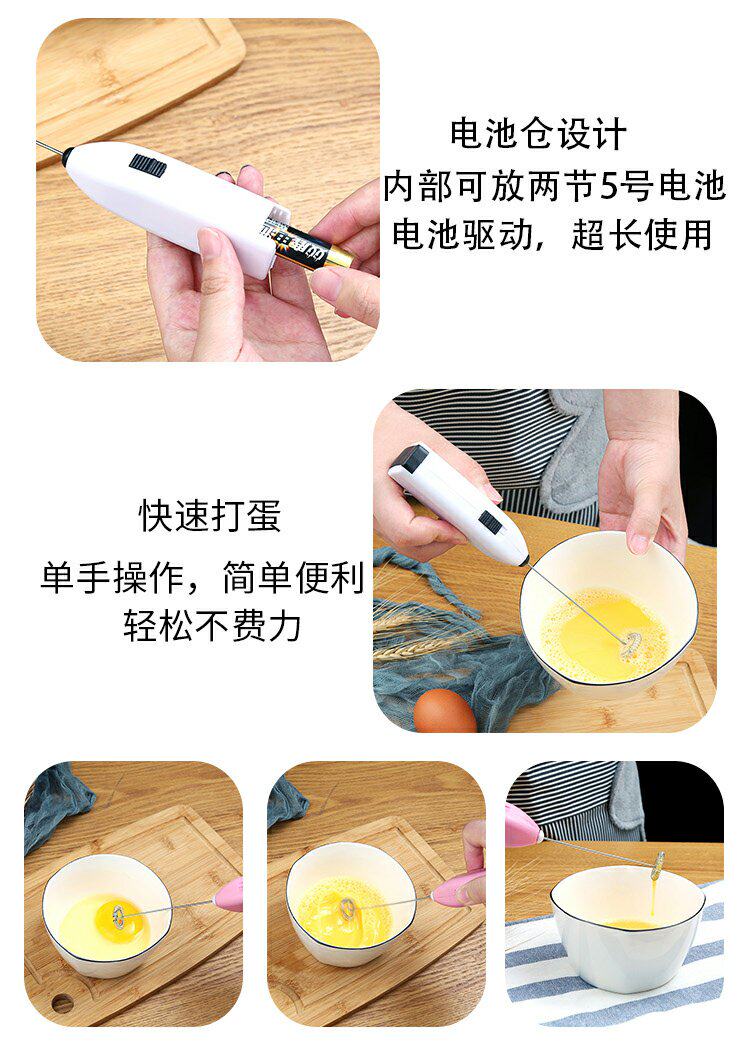 电池仓设计
内部可放两节5号电池
电池驱动，超长使用

快速打蛋
单手操作，简单便利
轻松不费力