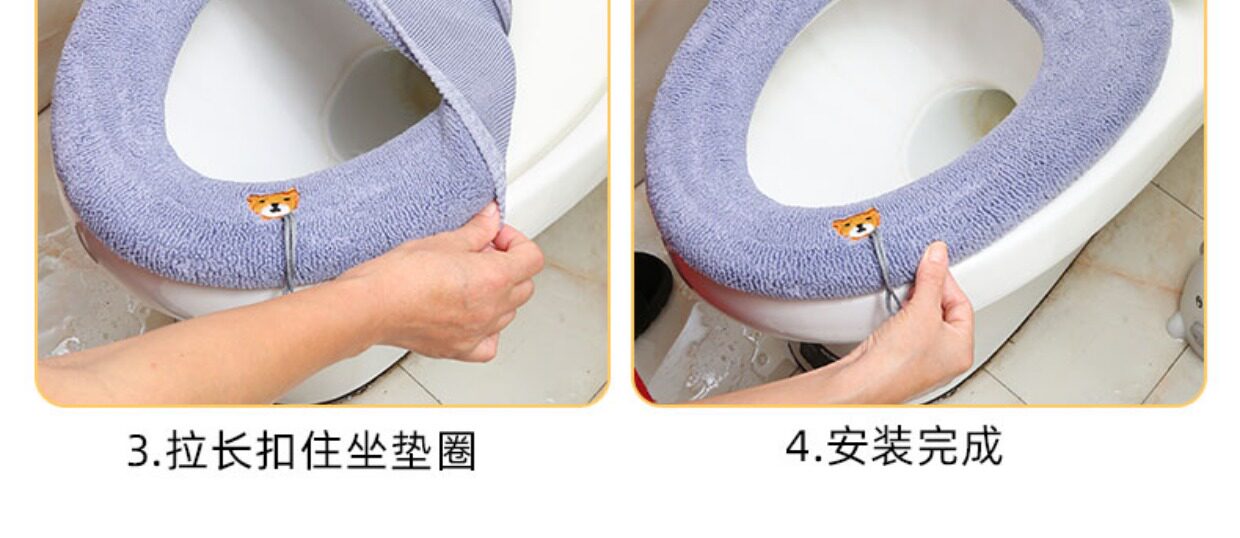 3.拉长扣住坐垫圈

4.安装完成