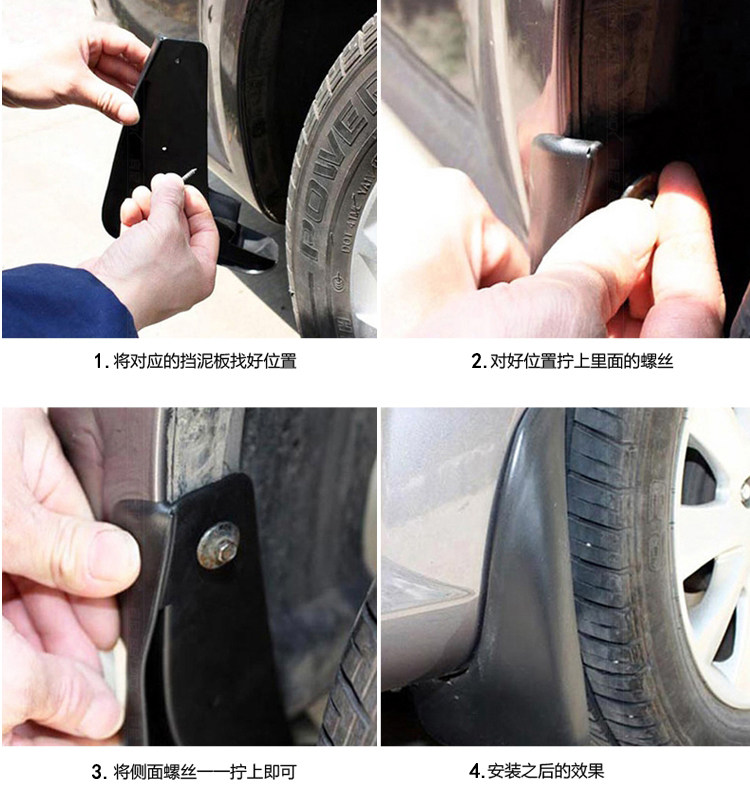 POWER

1. 将对应的挡泥板找好位置

2. 对好位置拧上里面的螺丝

3. 将侧面螺丝一一拧上即可

4. 安装之后的效果