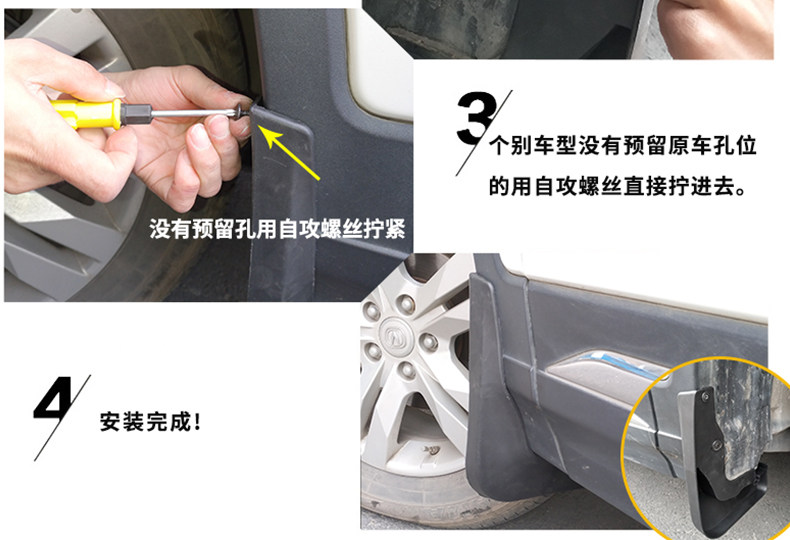 没有预留孔用自攻螺丝拧紧

3

个别车型没有预留原车孔位的用自攻螺丝直接拧进去。

4

安装完成！