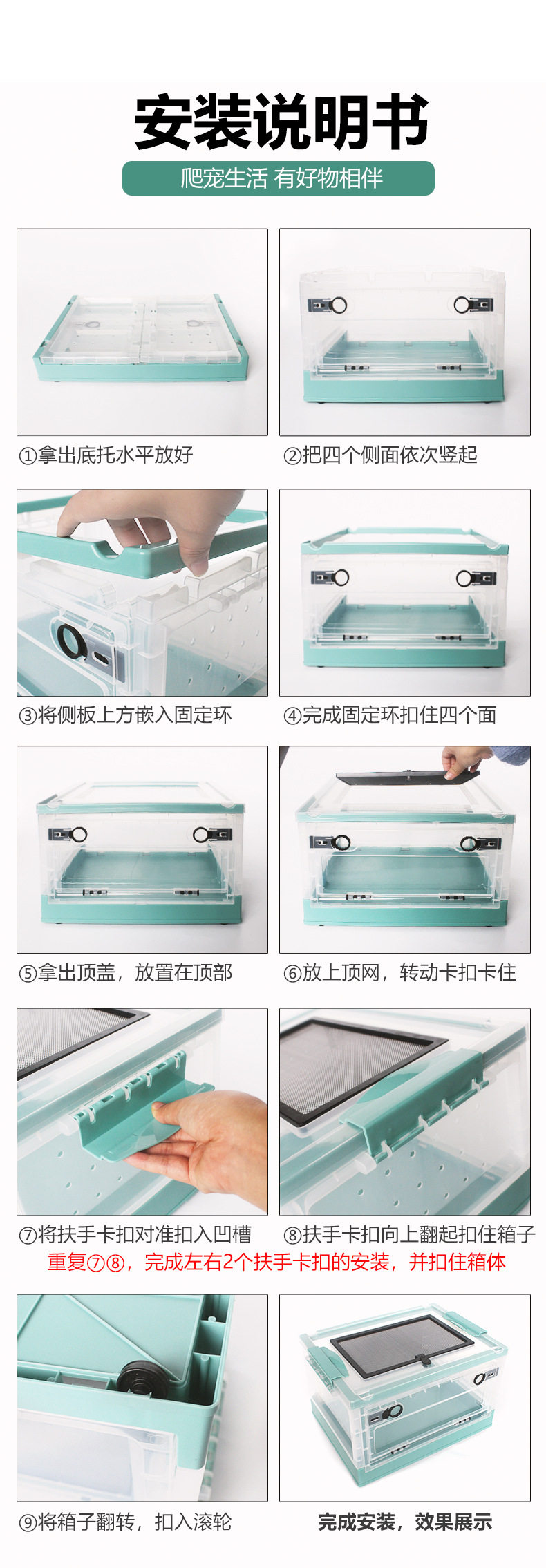 安装说明书

爬宠生活 有好物相伴

①拿出底托水平放好

②把四个侧面依次竖起

③将侧板上方嵌入固定环

④完成固定环扣住四个面

⑤拿出顶盖，放置在顶部

⑥放上顶网，转动卡扣卡住

⑦将扶手卡扣对准扣入凹槽

⑧扶手卡扣向上翻起扣住箱子

重复⑦⑧，完成左右2个扶手卡扣的安装，并扣住箱体

⑨将箱子翻转，扣入滚轮

完成安装，效果展示