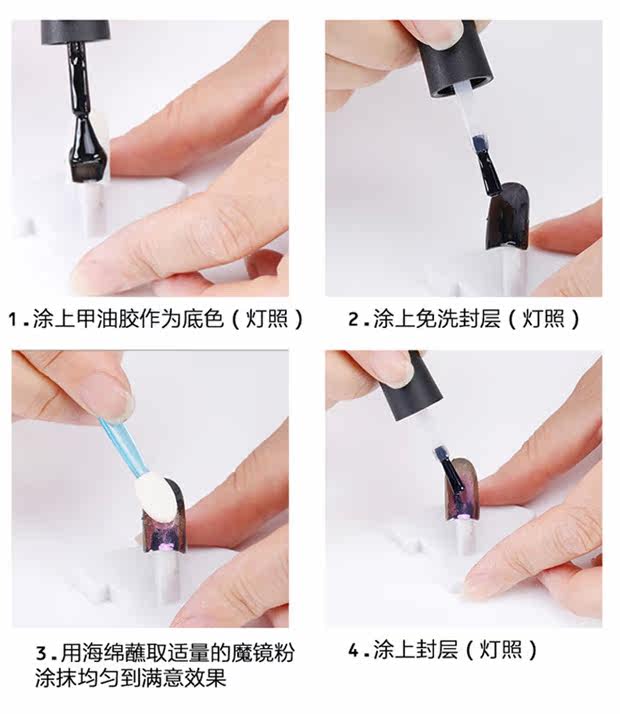 1.涂上甲油胶作为底色（灯照）

2.涂上免洗封层（灯照）

3.用海绵蘸取适量的魔镜粉涂抹均匀到满意效果

4.涂上封层（灯照）