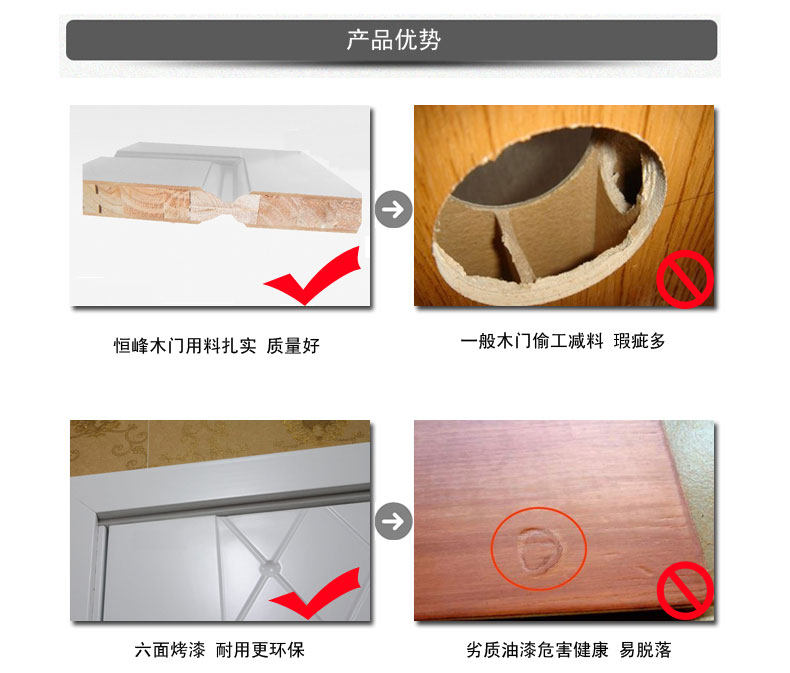 产品优势

恒峰木门用料扎实 质量好

一般木门偷工减料 瑕疵多

六面烤漆 耐用更环保

劣质油漆危害健康 易脱落